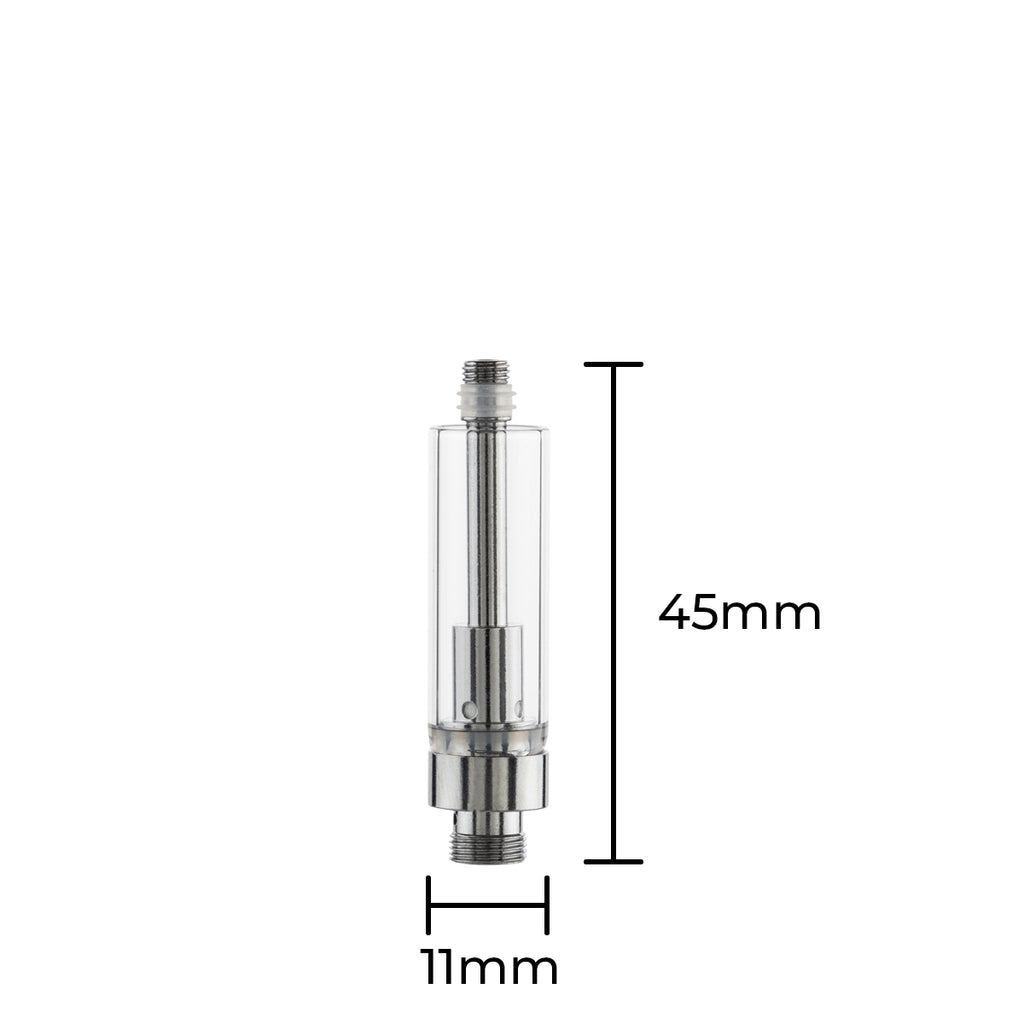 45mm

11mm