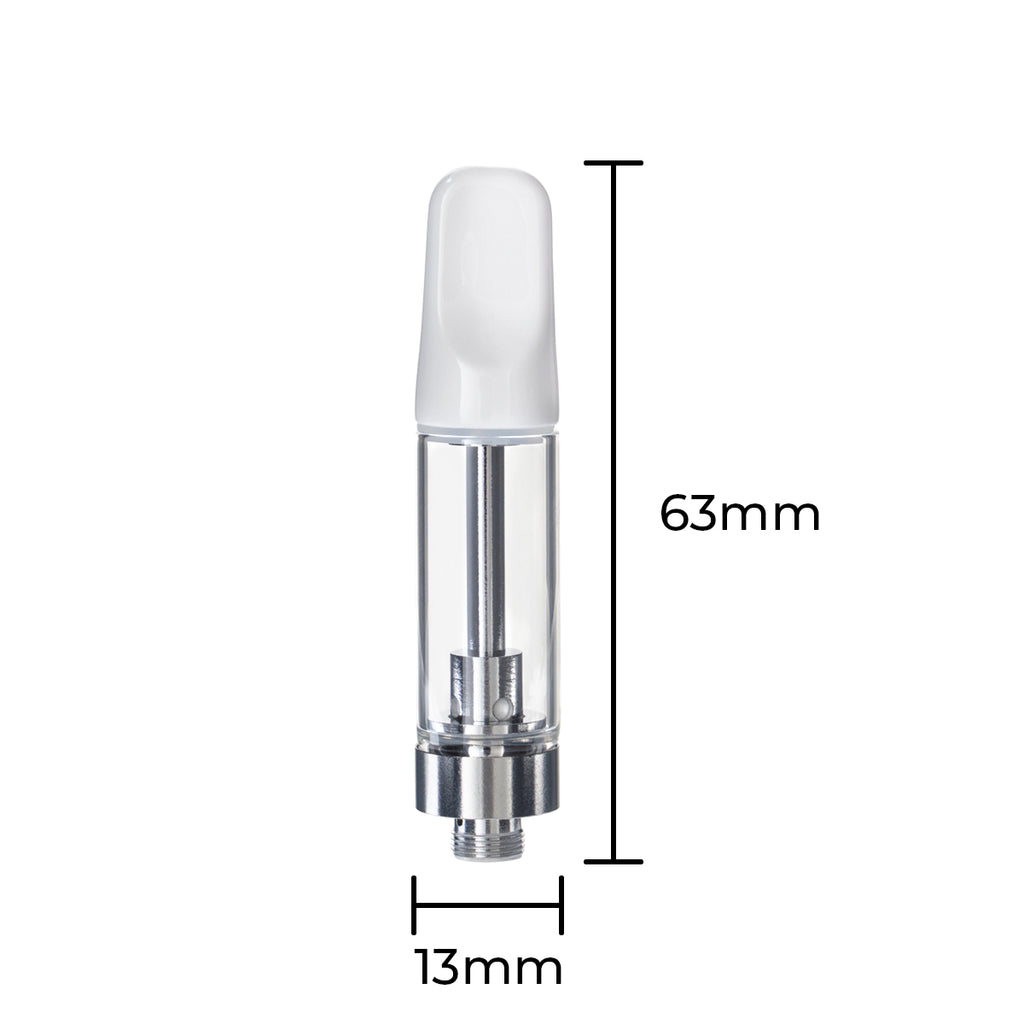 63mm

13mm