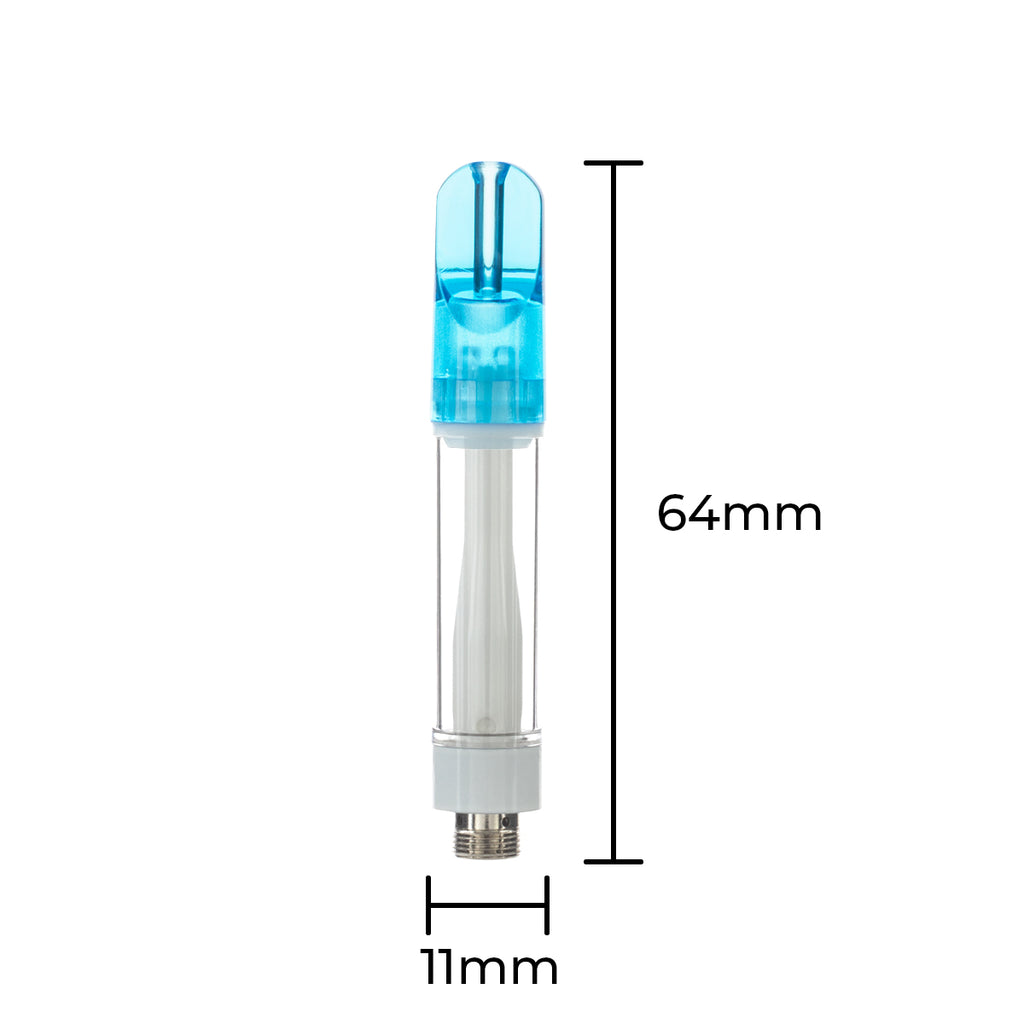 64mm

11mm