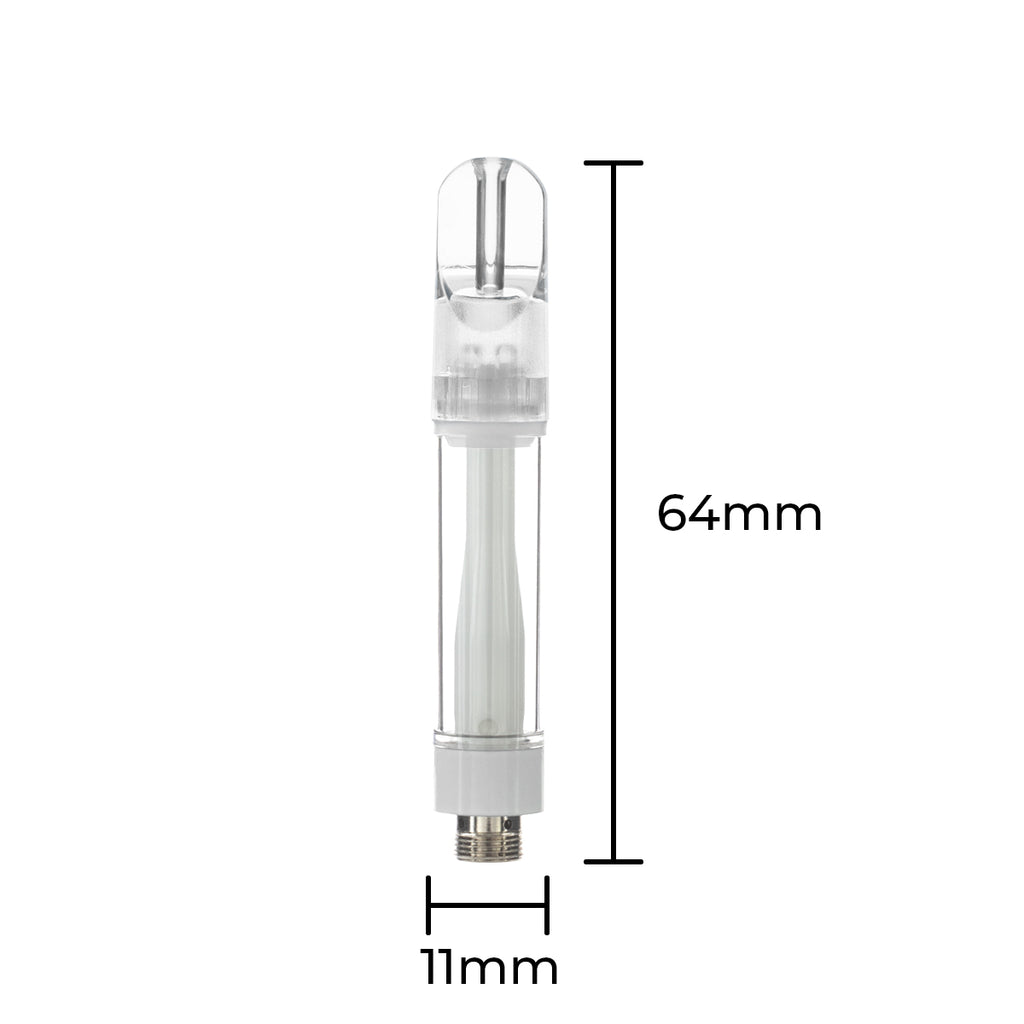 64mm

11mm