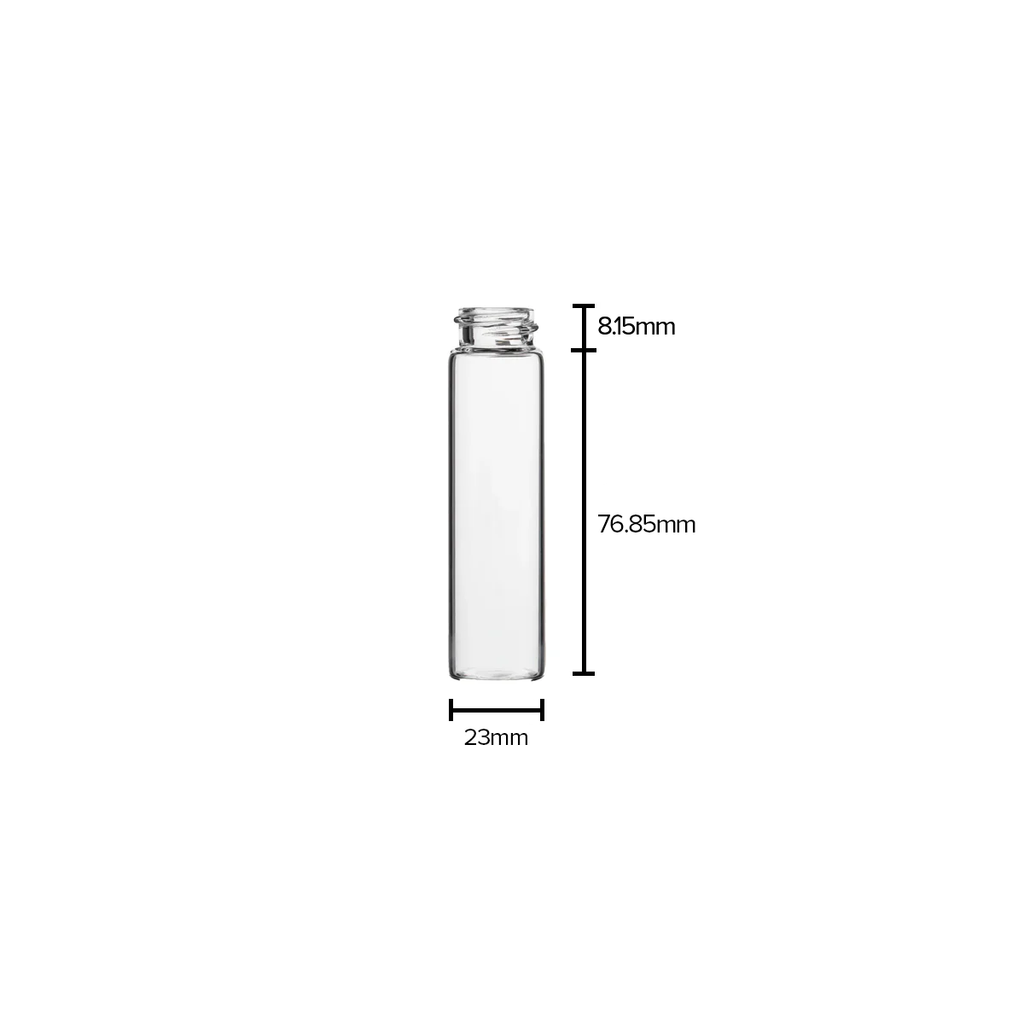 8.15mm

76.85mm

23mm