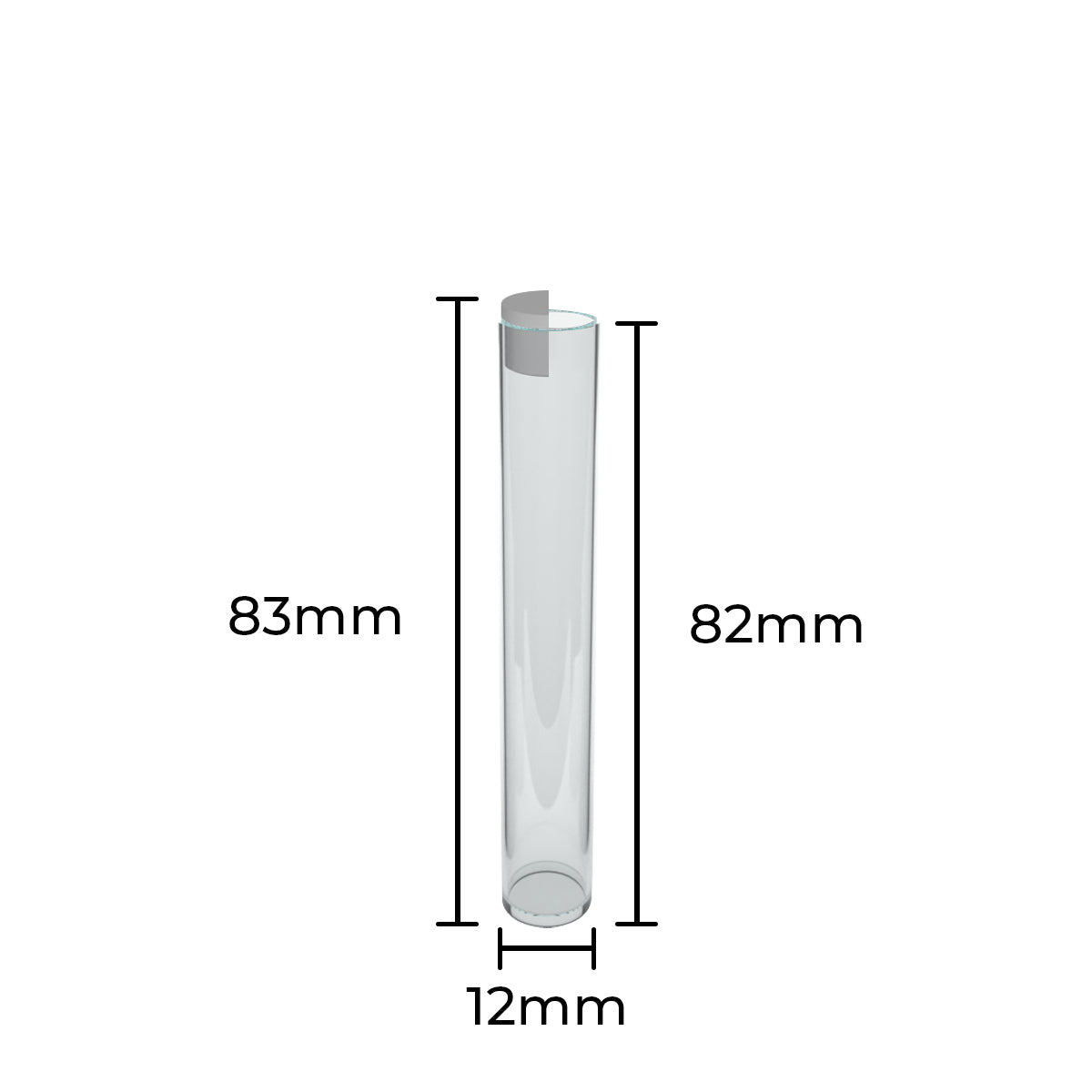 83mm

82mm

12mm