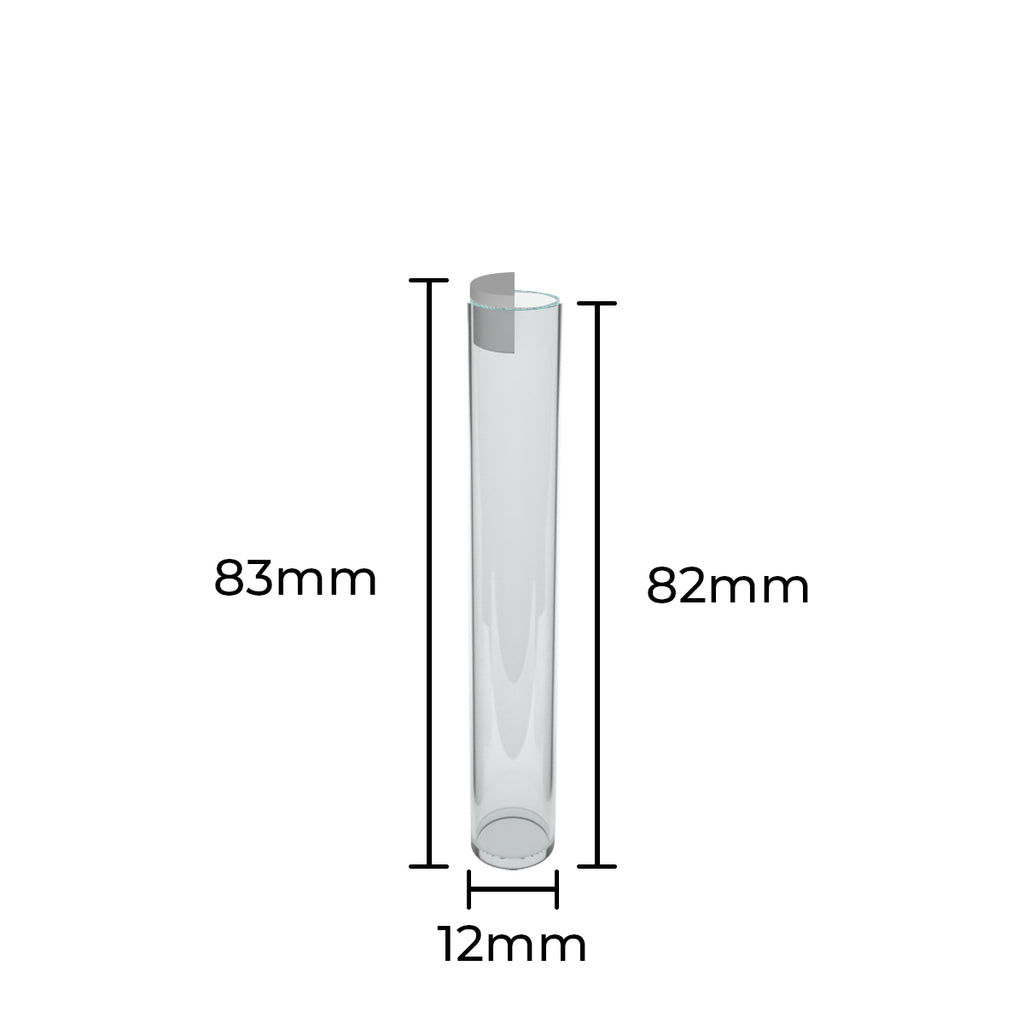 83mm
82mm
12mm