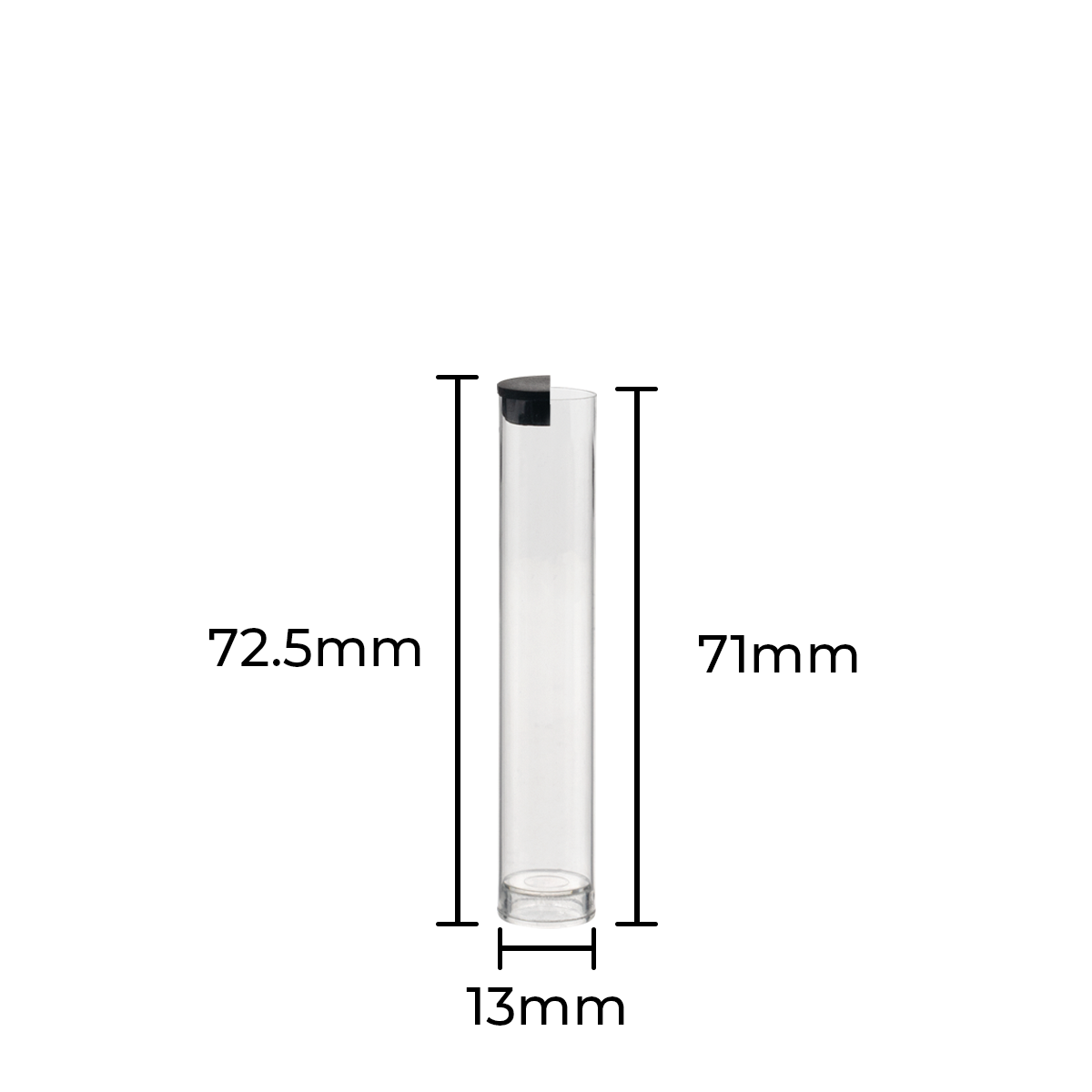 72.5mm

71mm

13mm