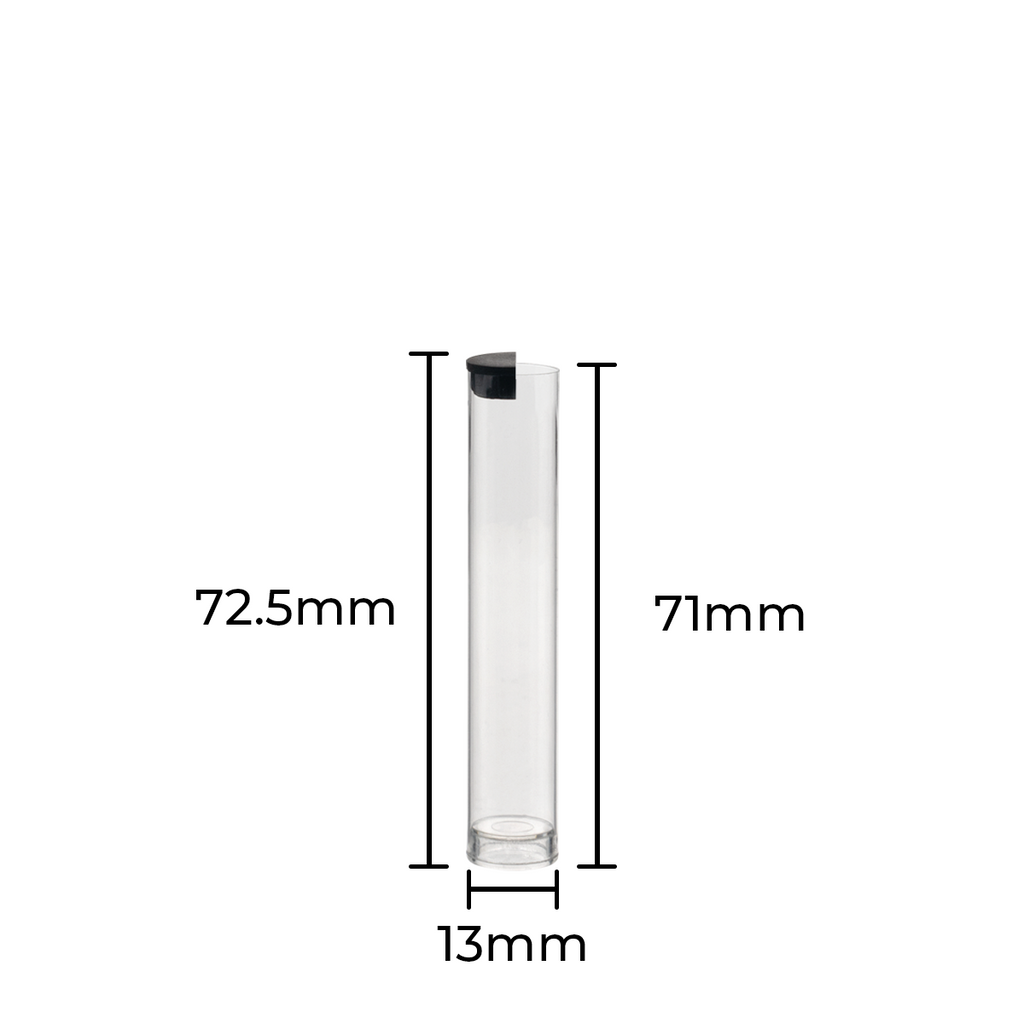 72.5mm

71mm

13mm