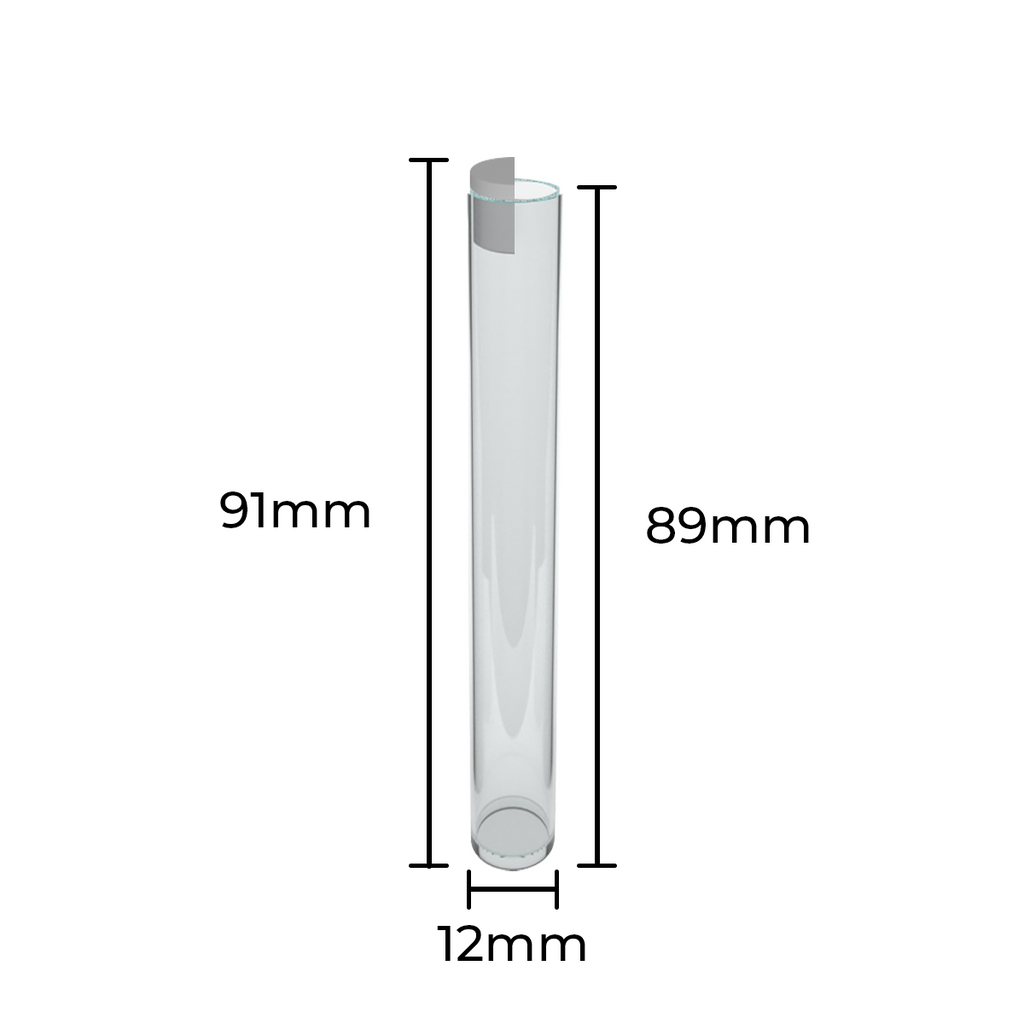 91mm

89mm

12mm