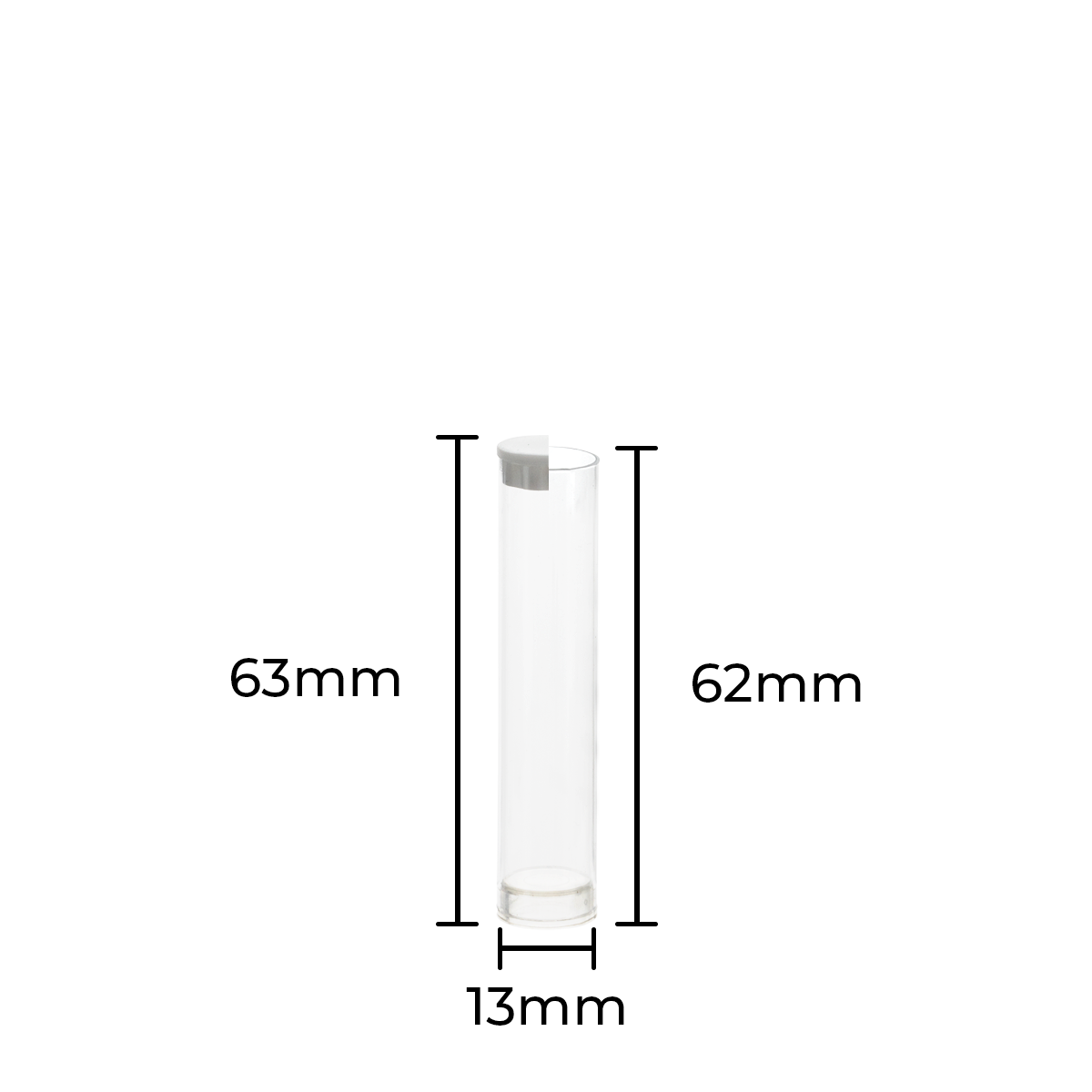 63mm

62mm

13mm