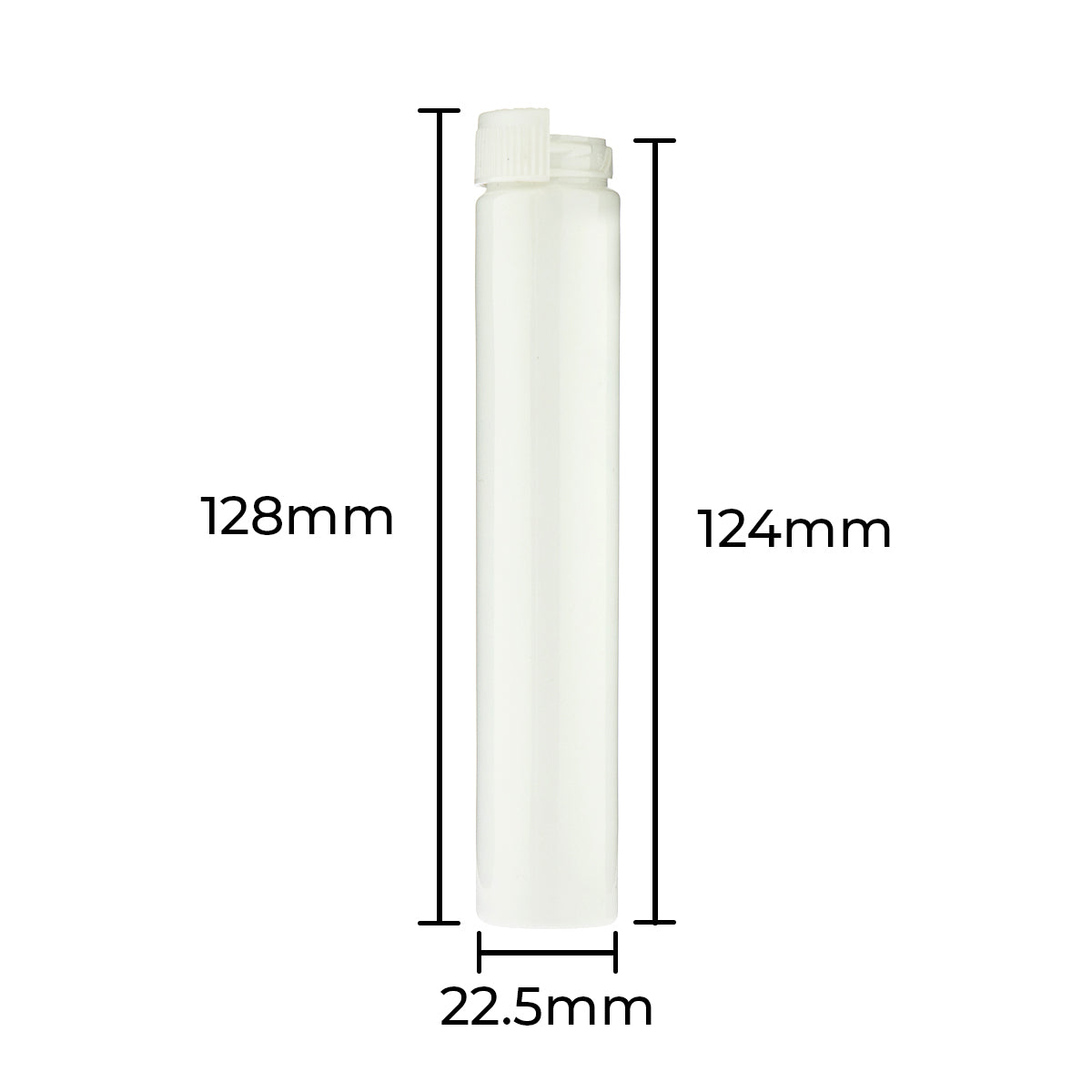 128mm

124mm

22.5mm