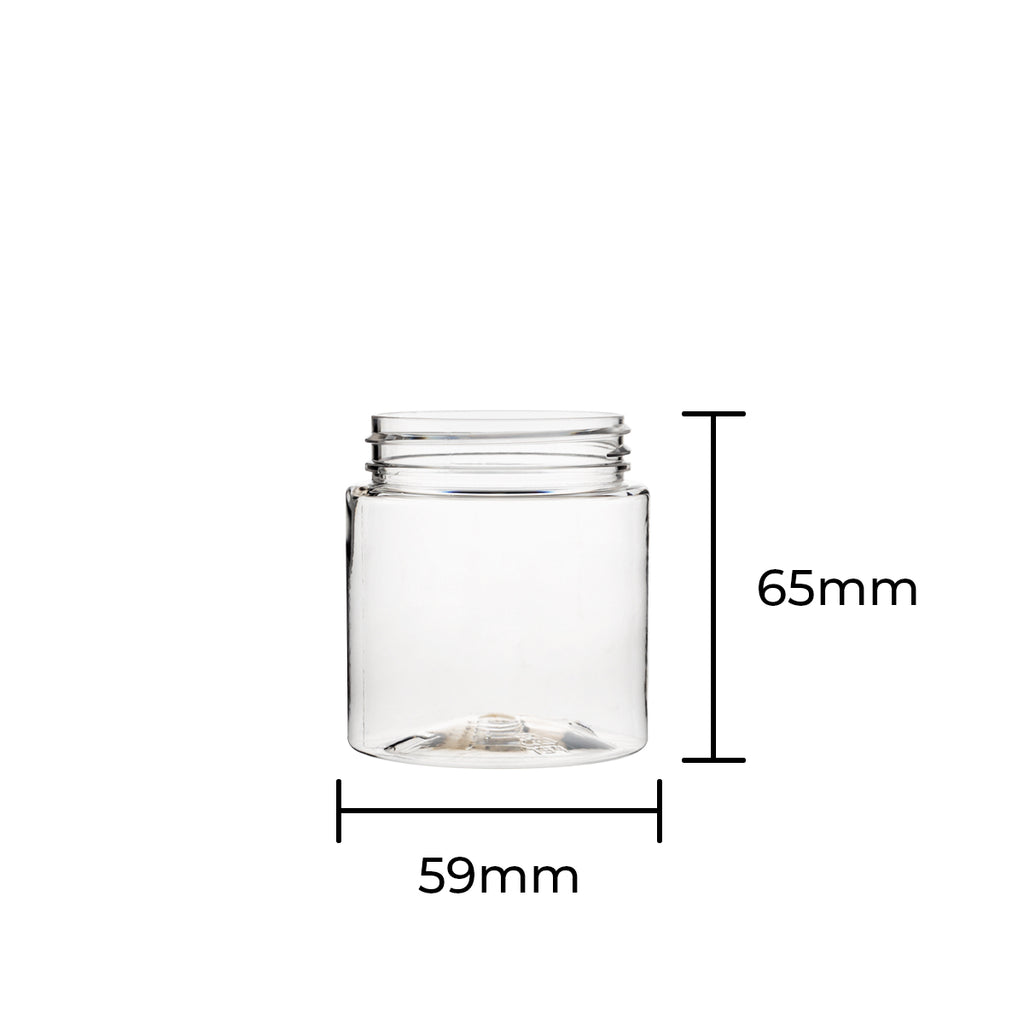 65mm

59mm