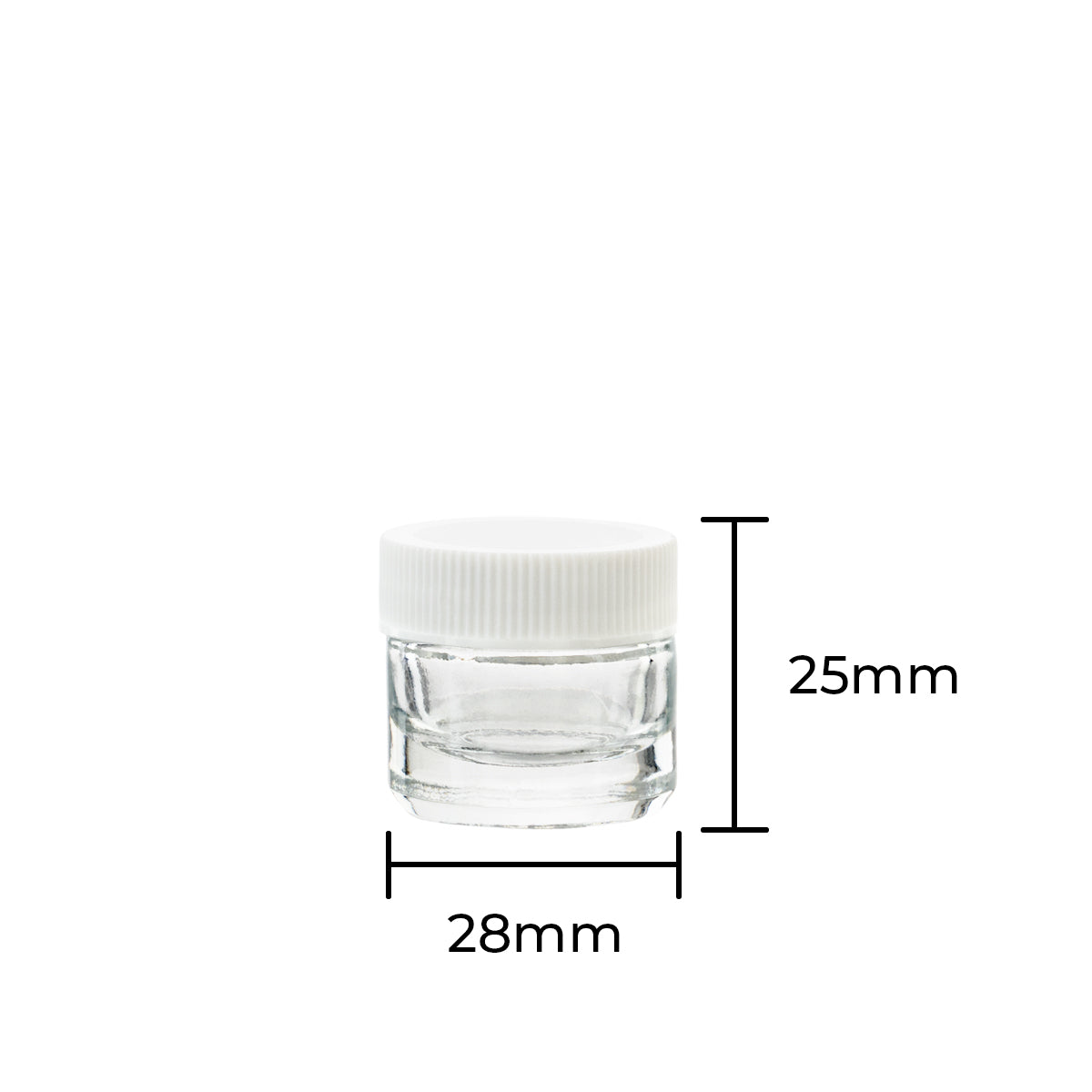 25mm

28mm