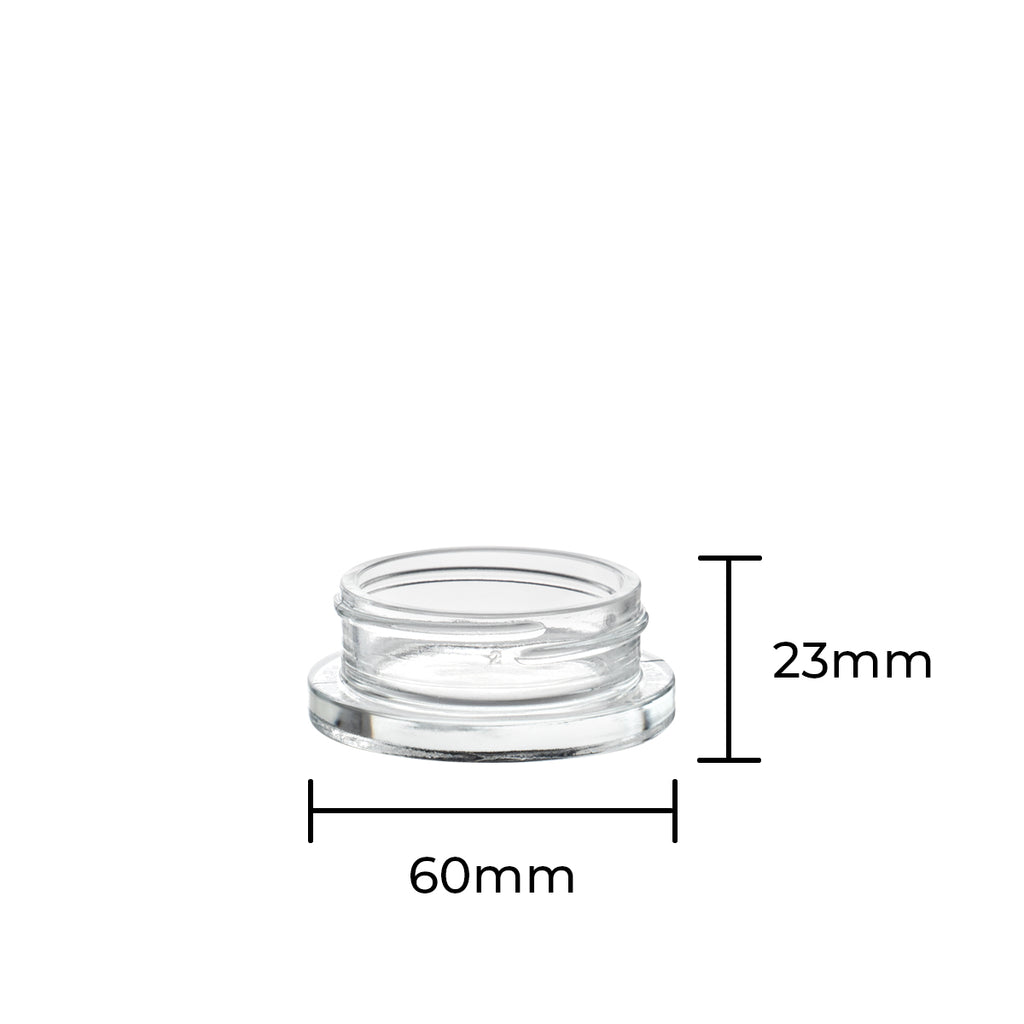 2

23mm

60mm