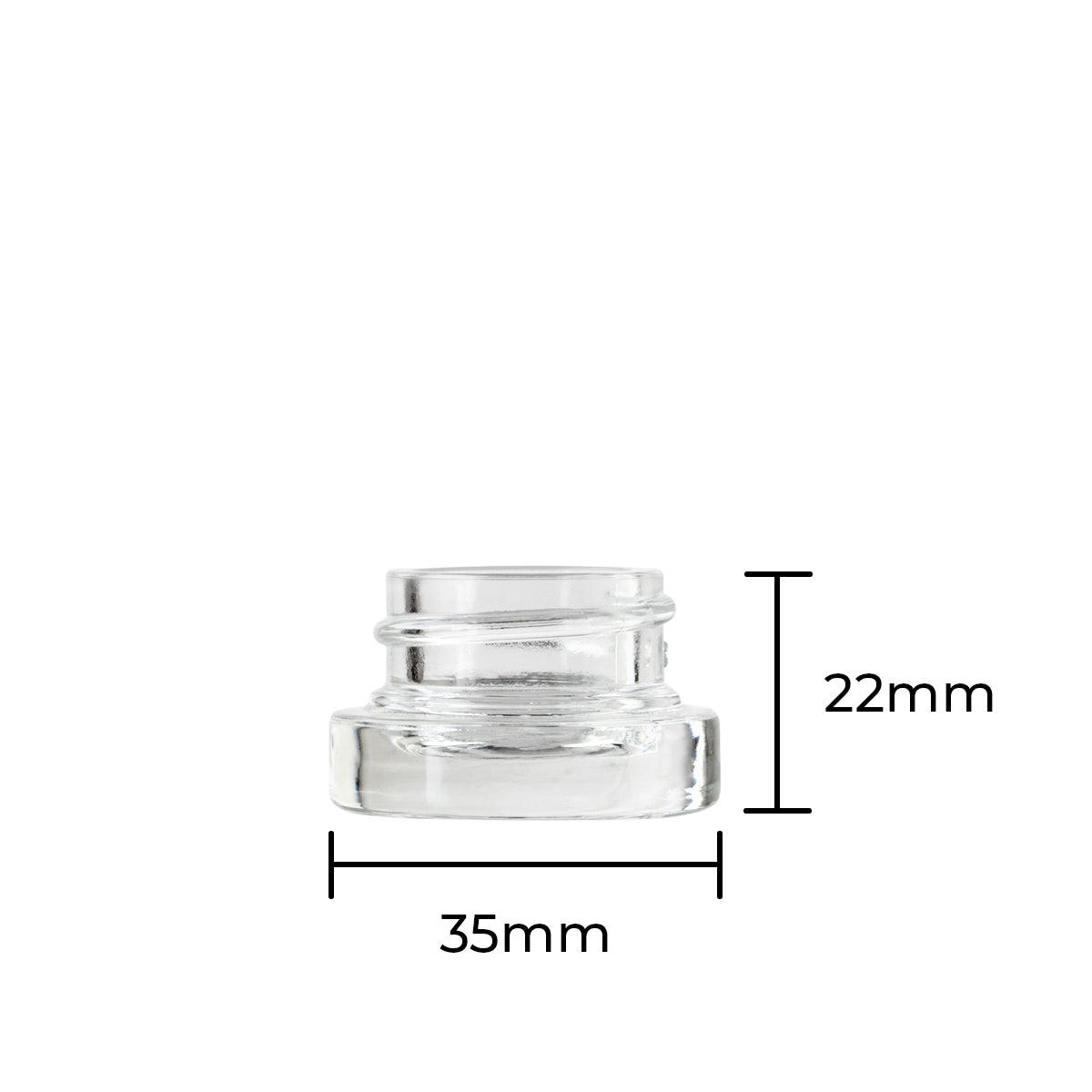 22mm

35mm