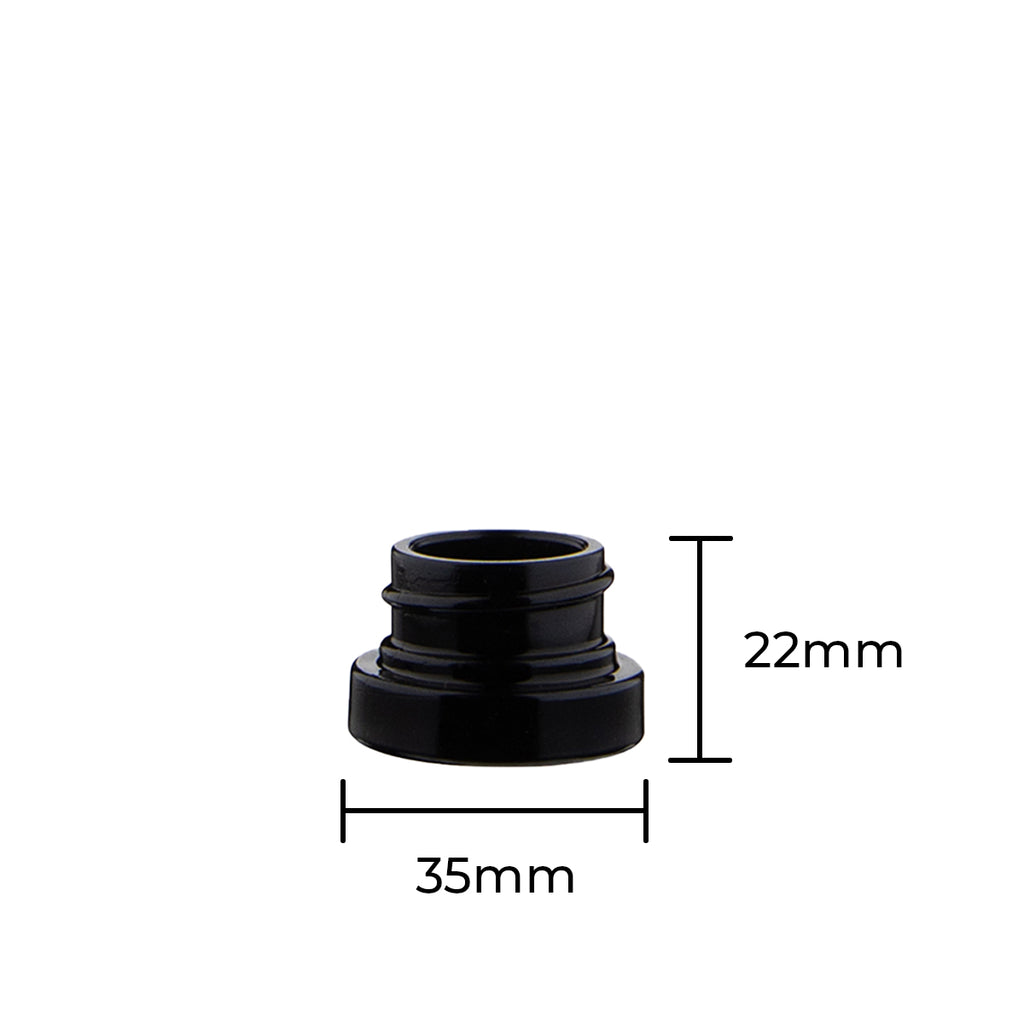 22mm

35mm