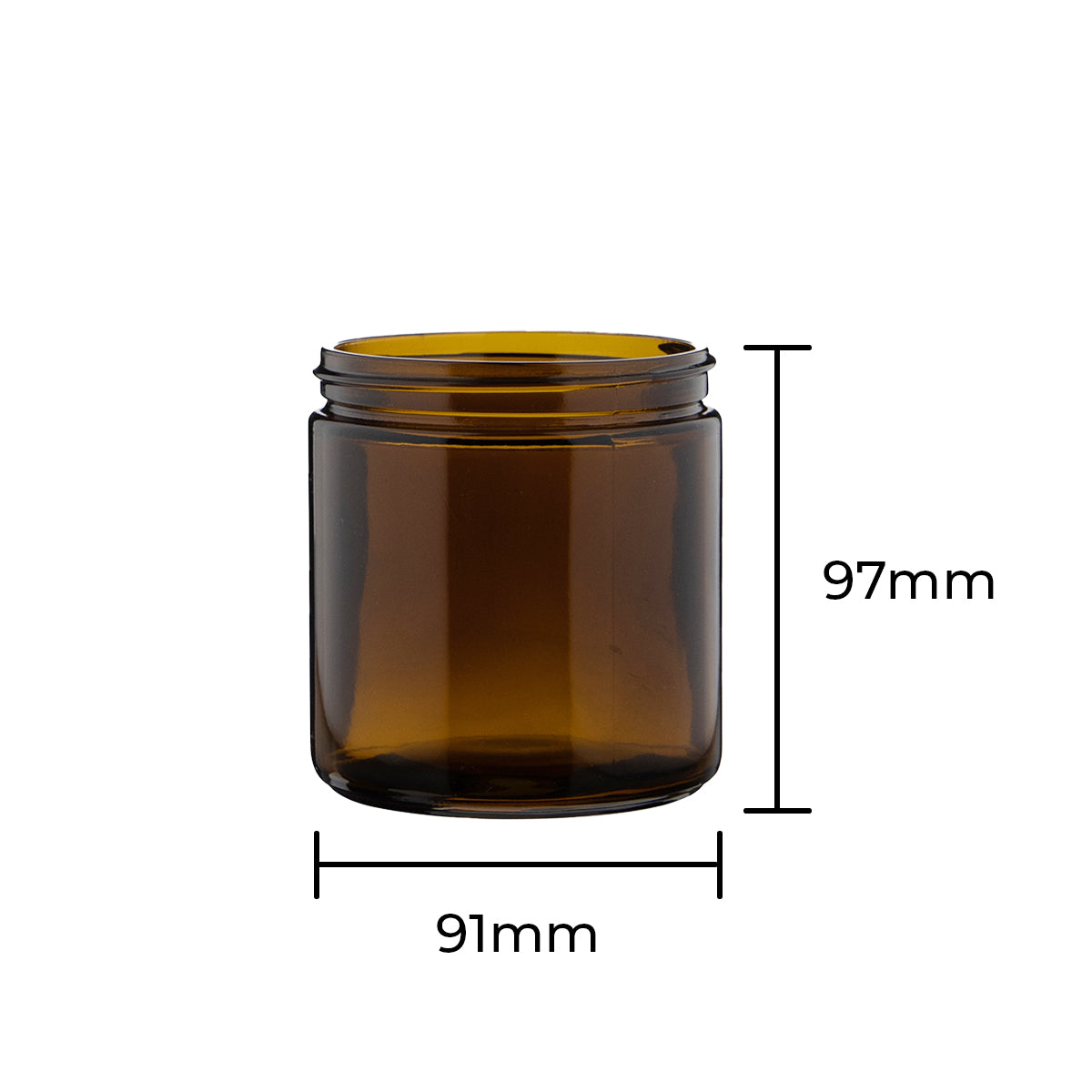 97mm

91mm