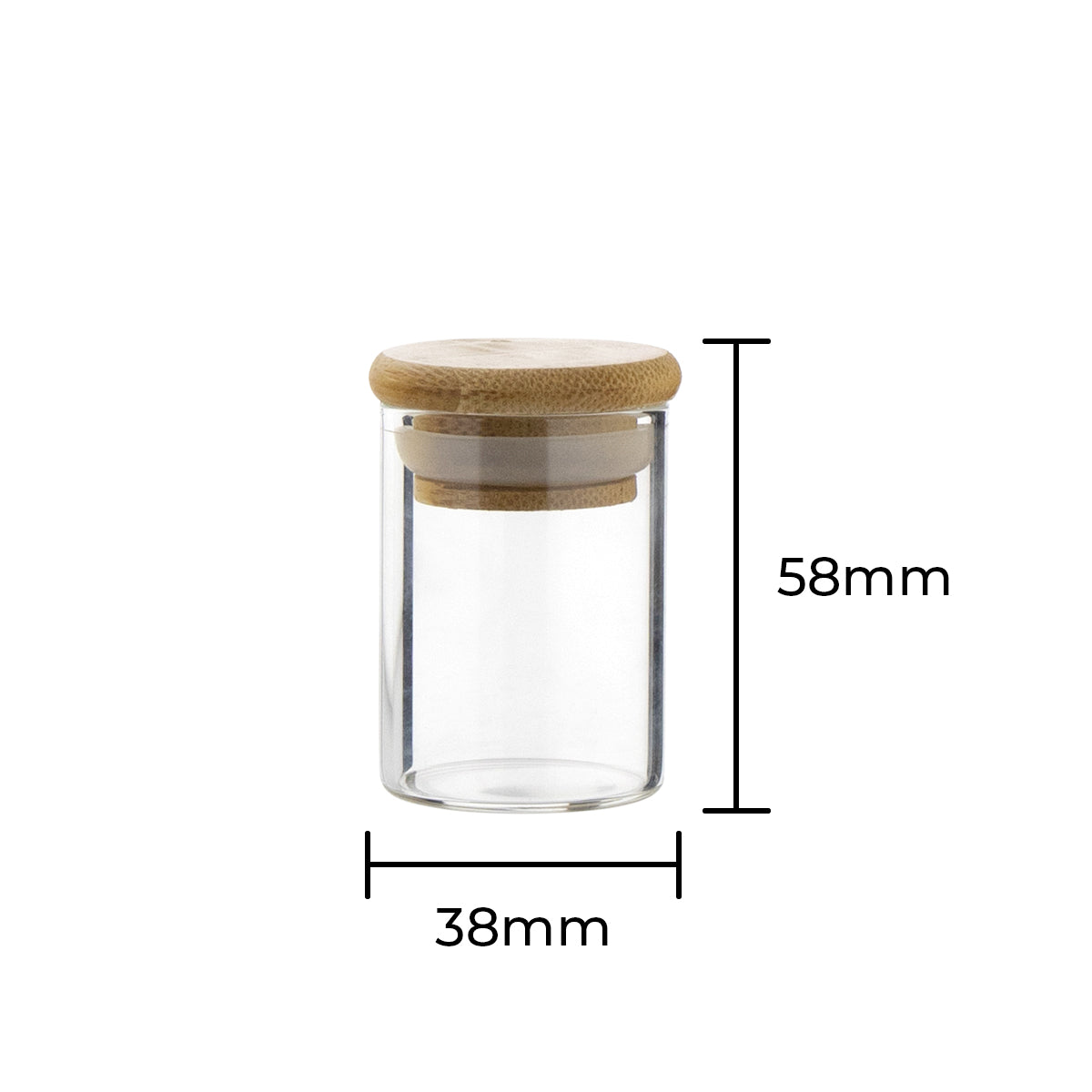 58mm

38mm