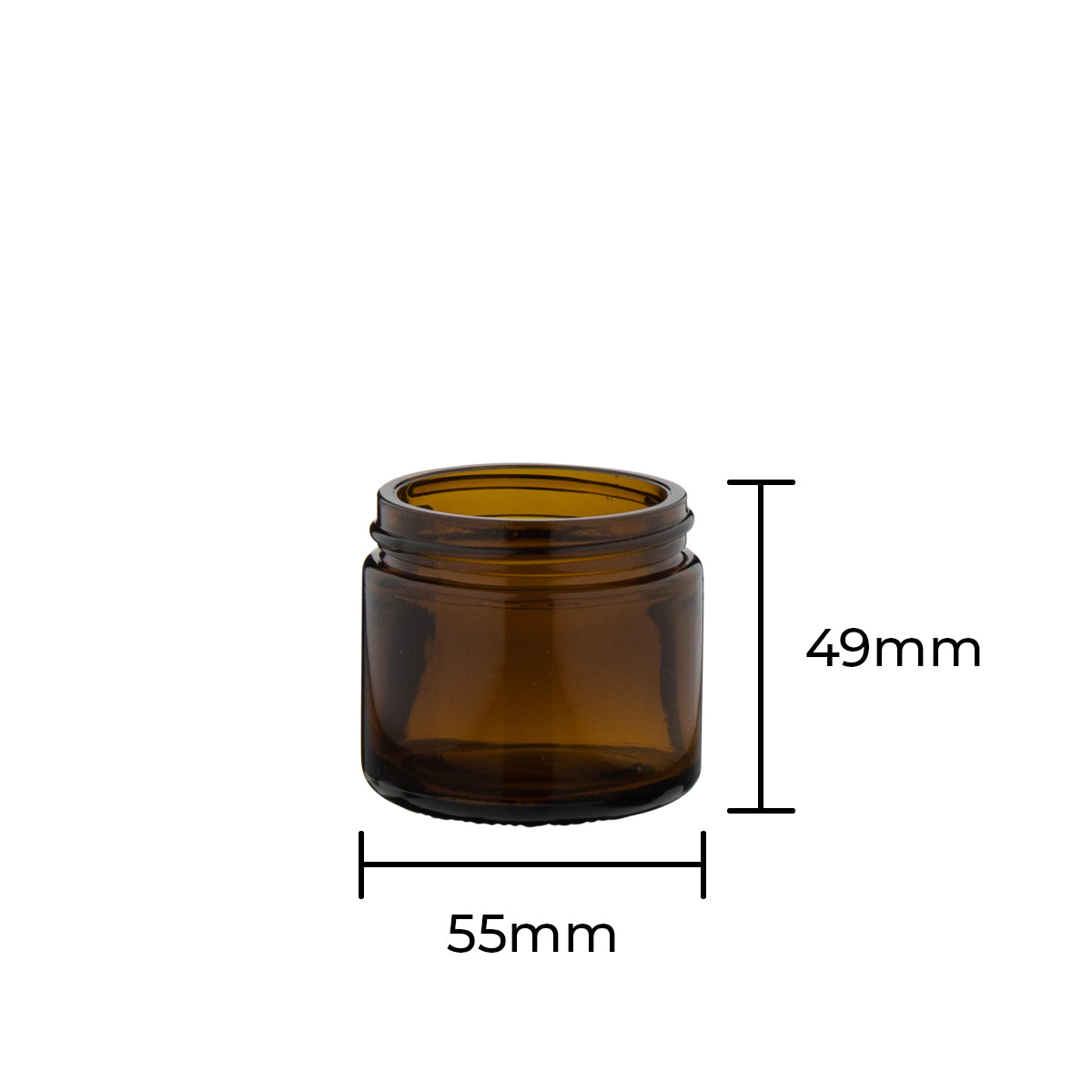 49mm

55mm