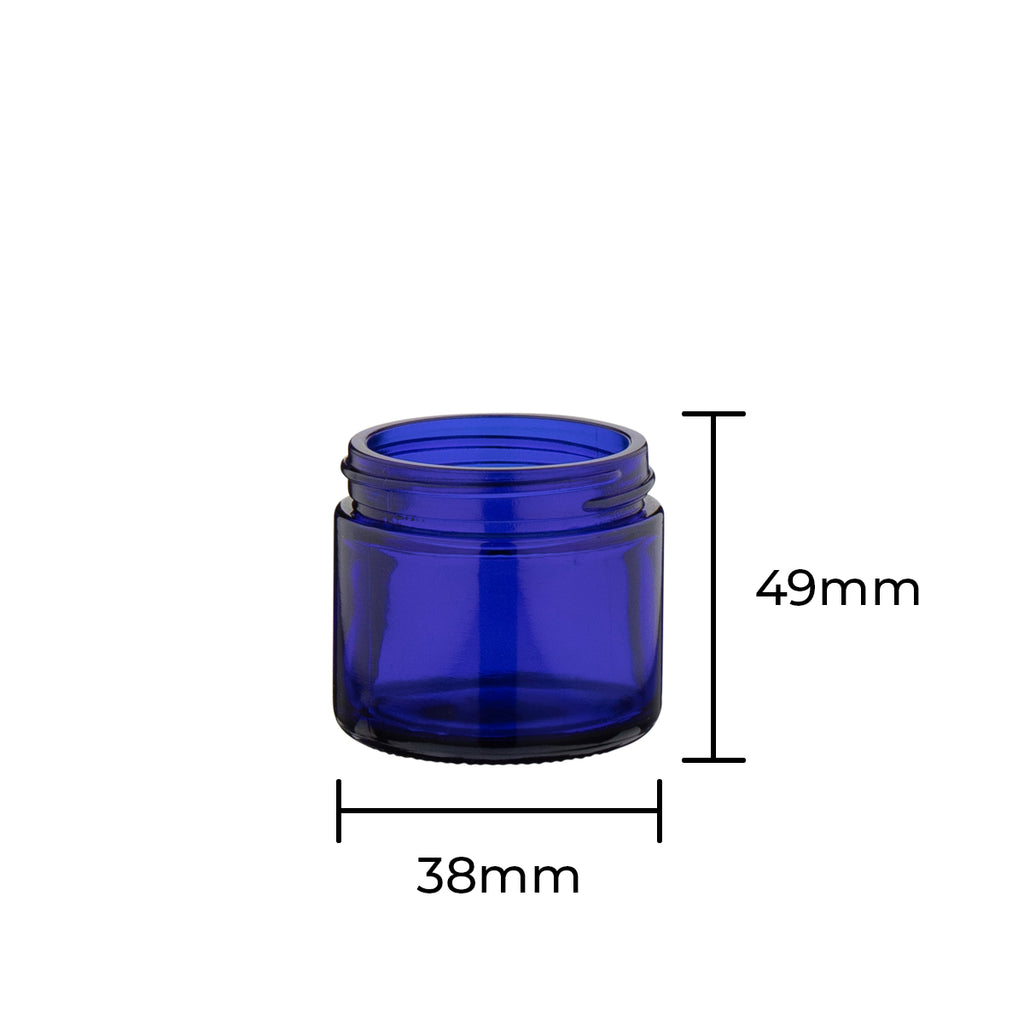 49mm

38mm