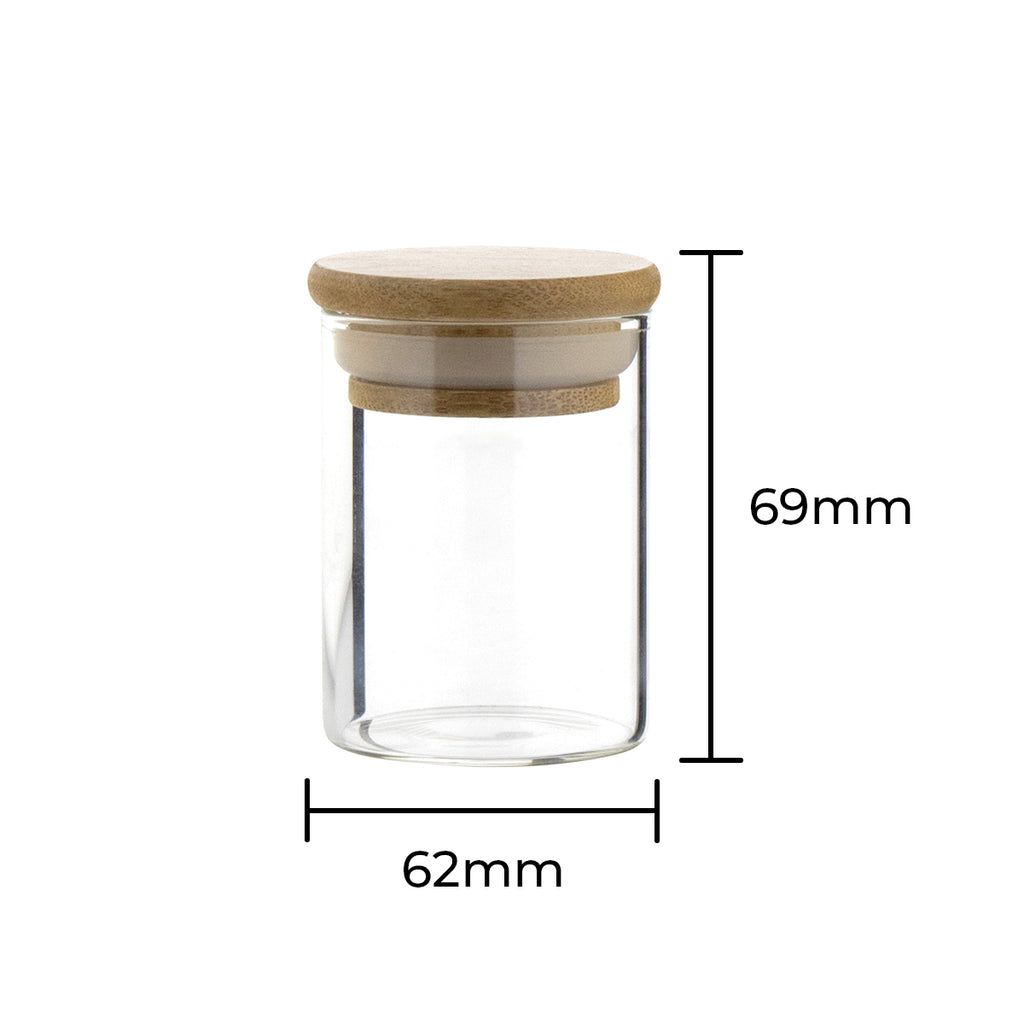 69mm

62mm