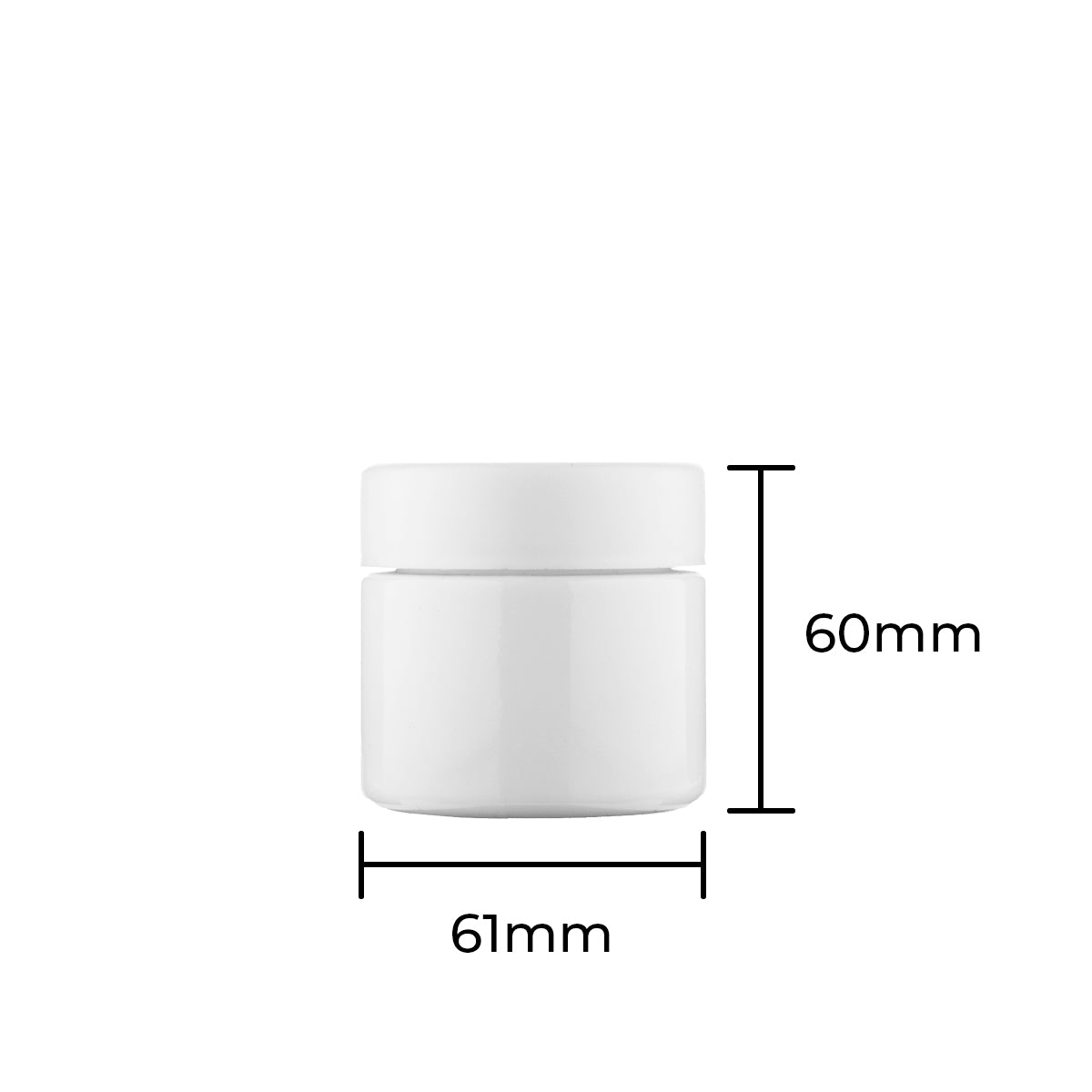 60mm

61mm