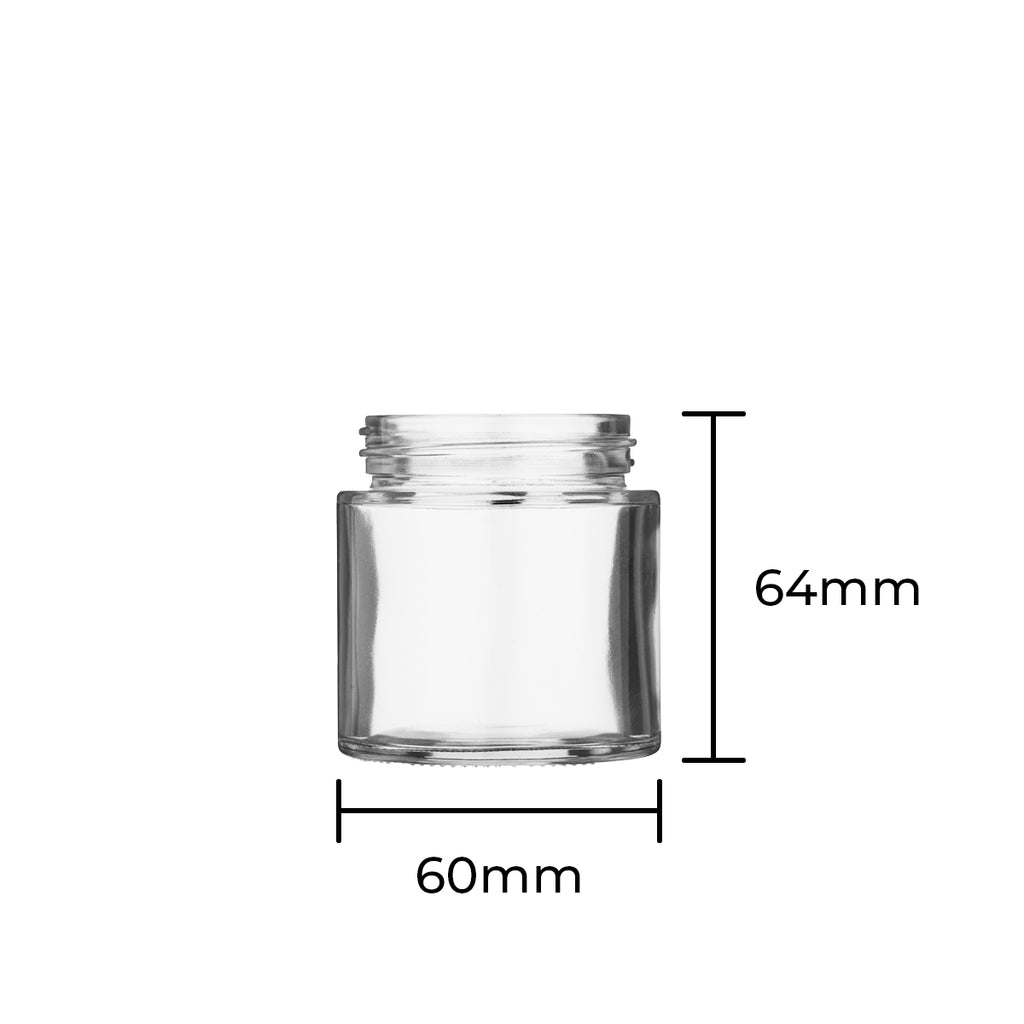 64mm

60mm