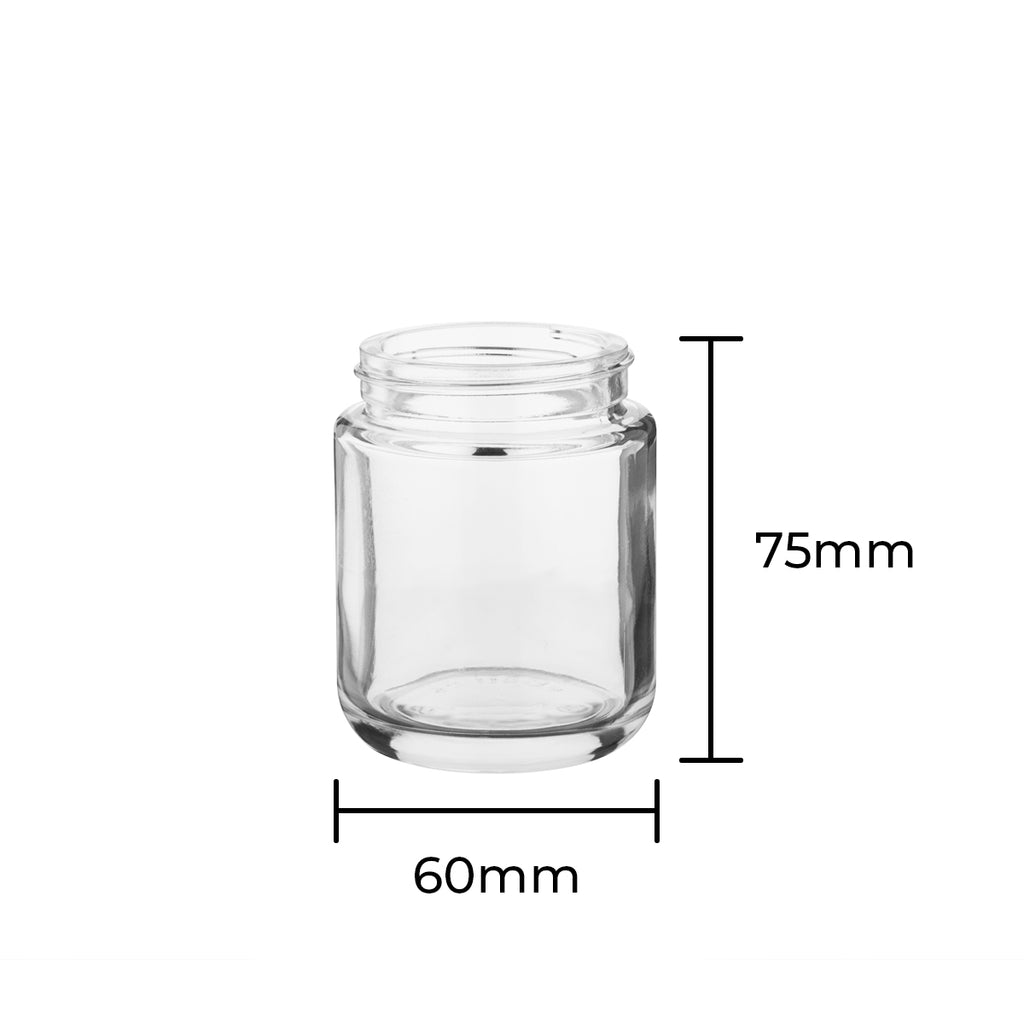 75mm

60mm