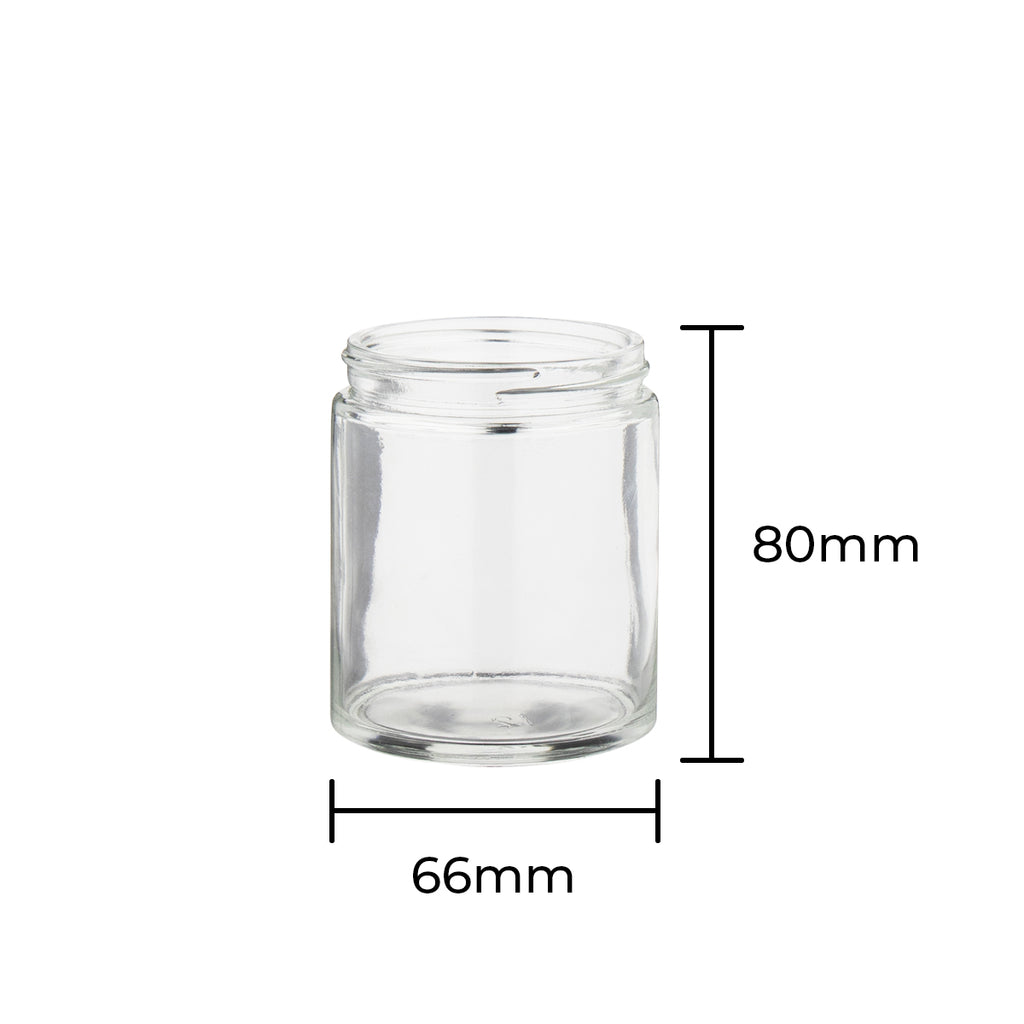 80mm

66mm