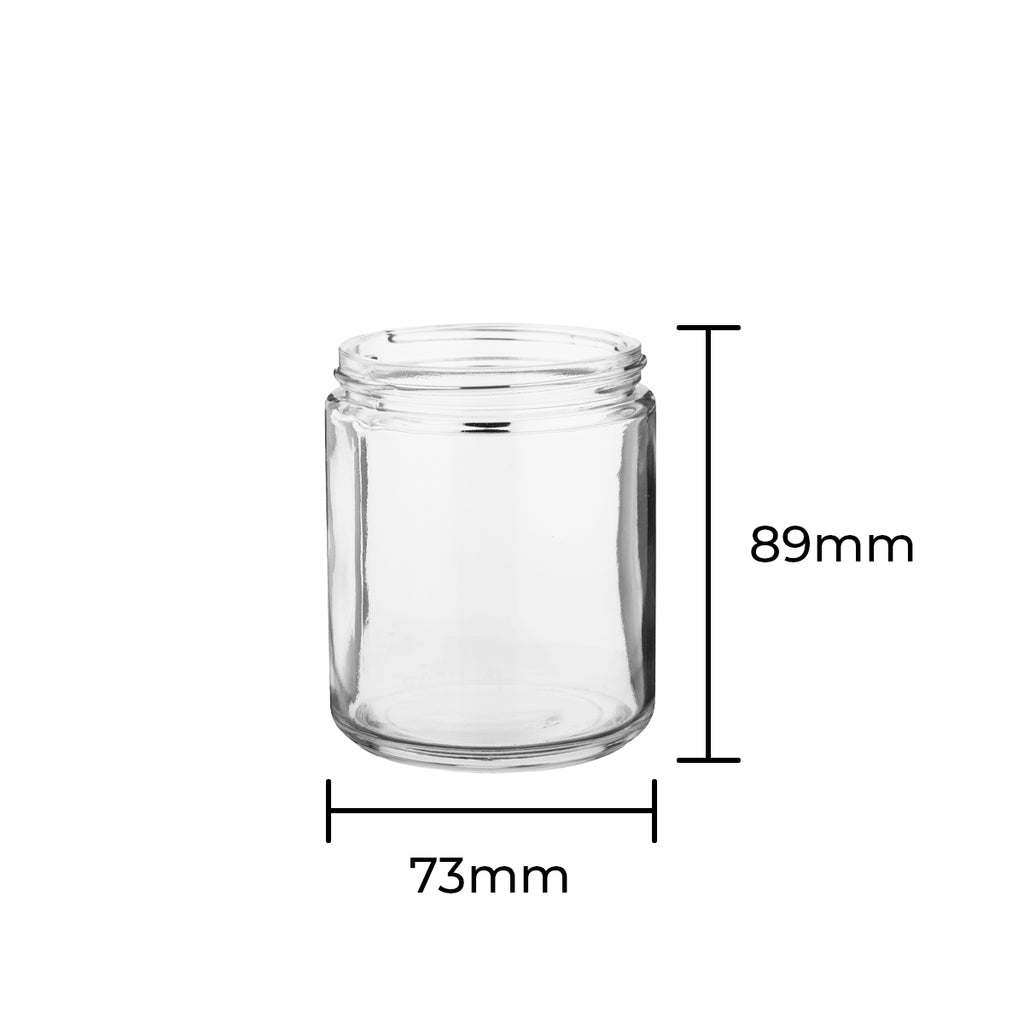 89mm

73mm