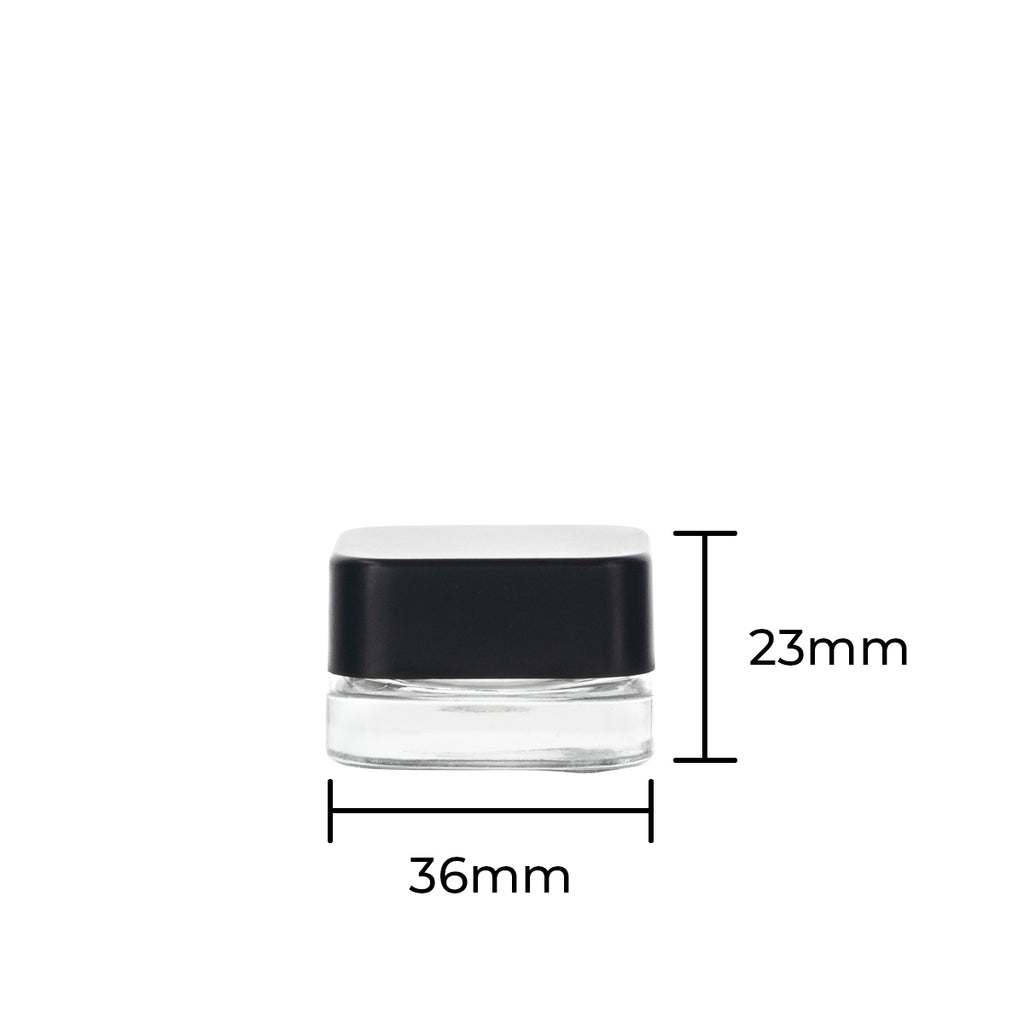 23mm

36mm