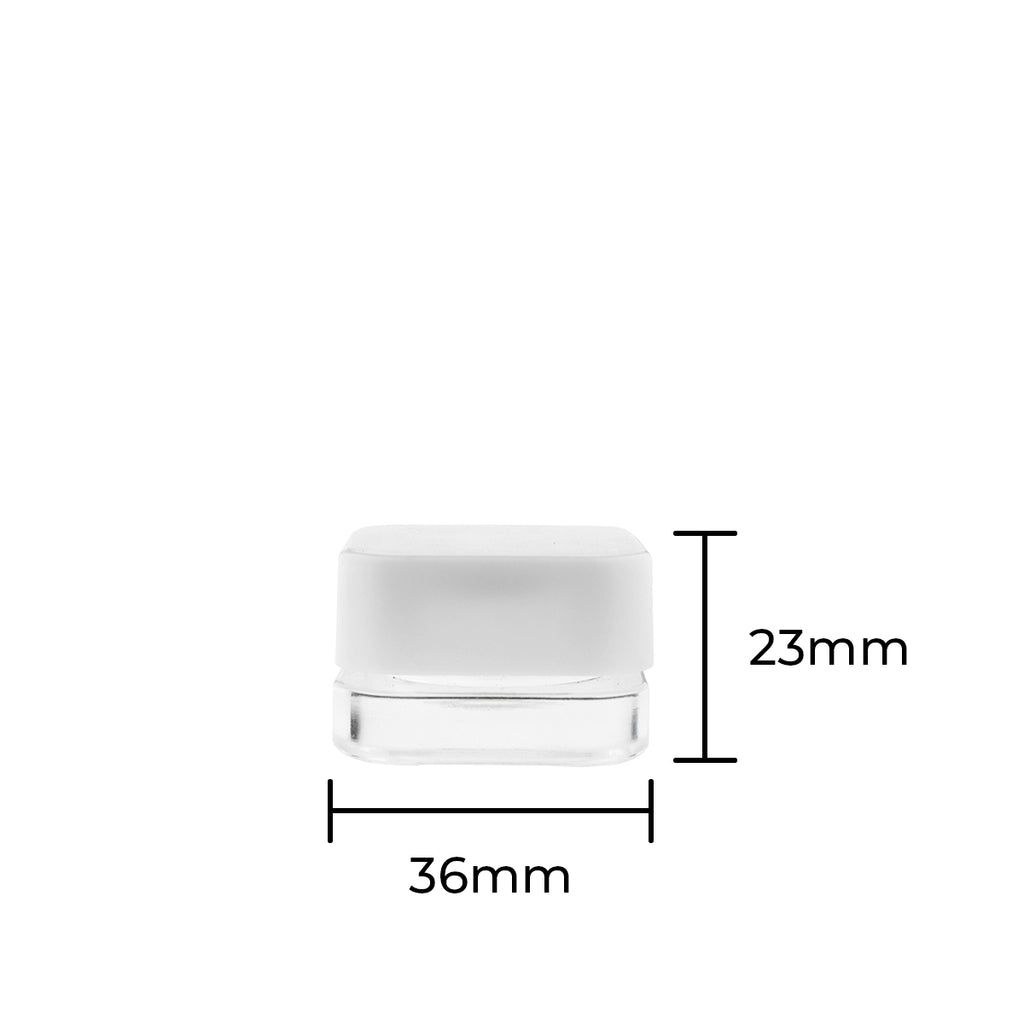 23mm

36mm