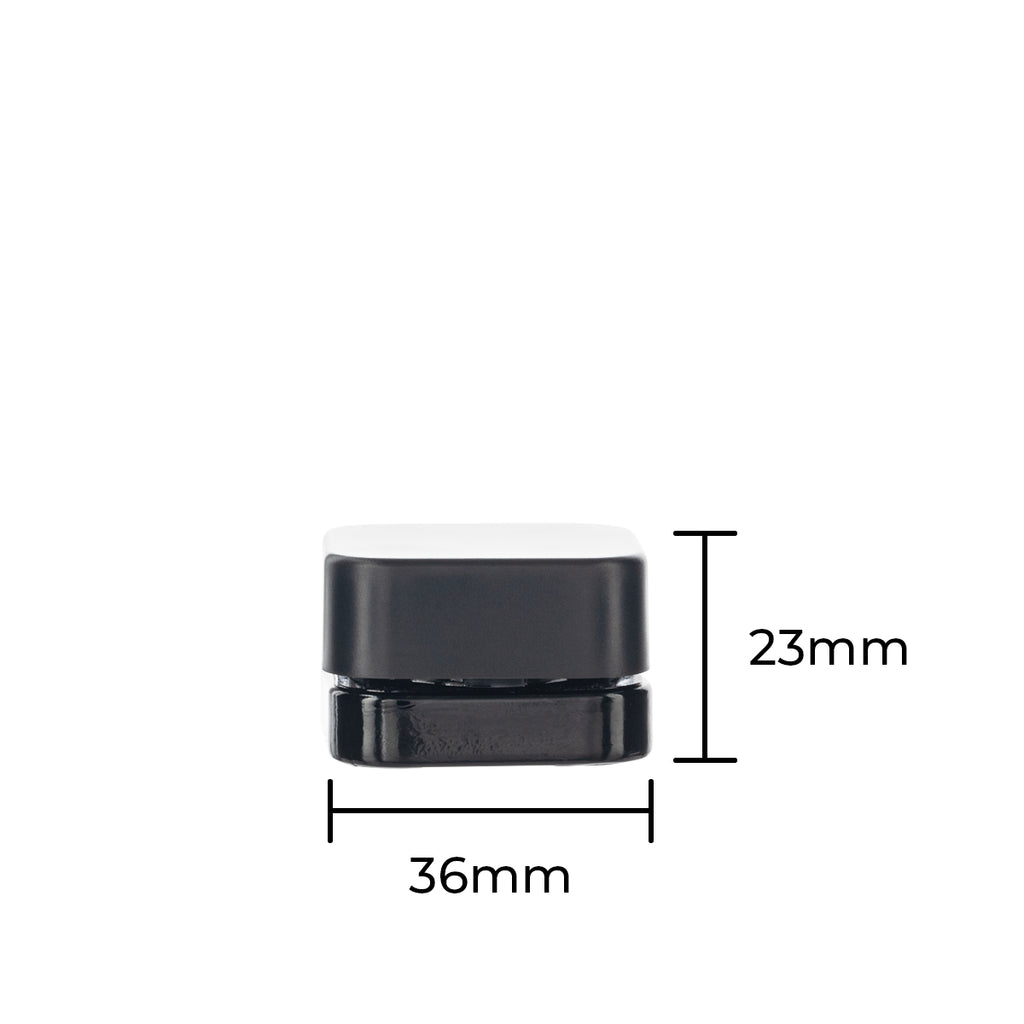 23mm

36mm