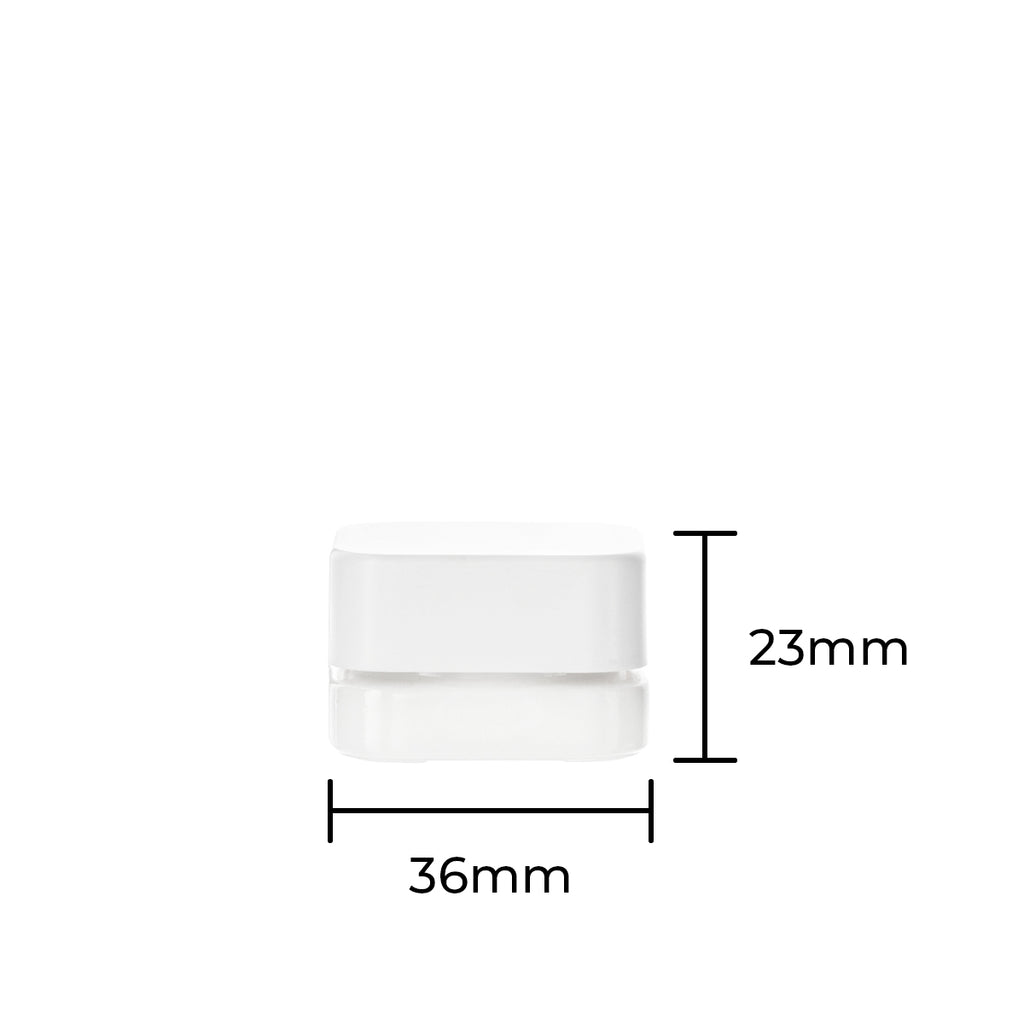 23mm

36mm