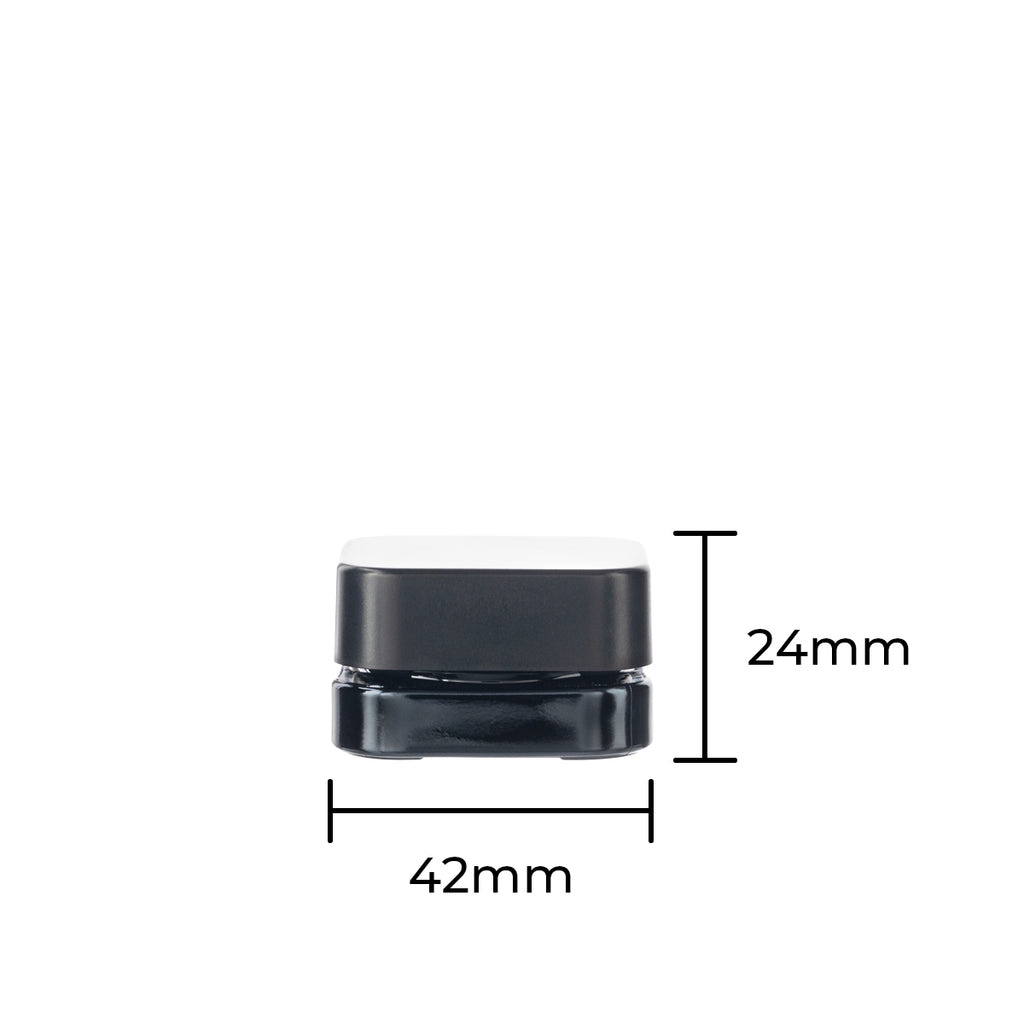 24mm

42mm