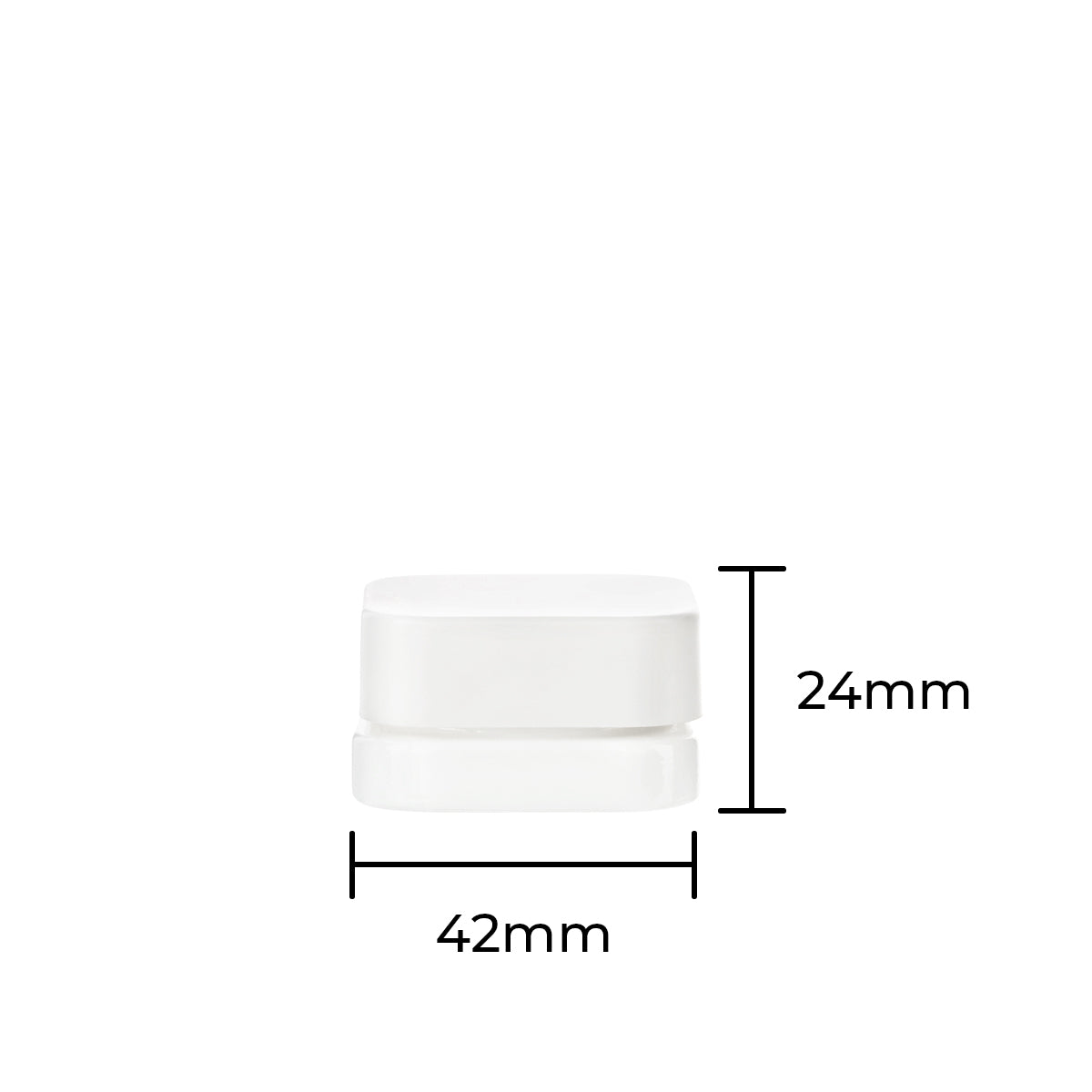 24mm

42mm