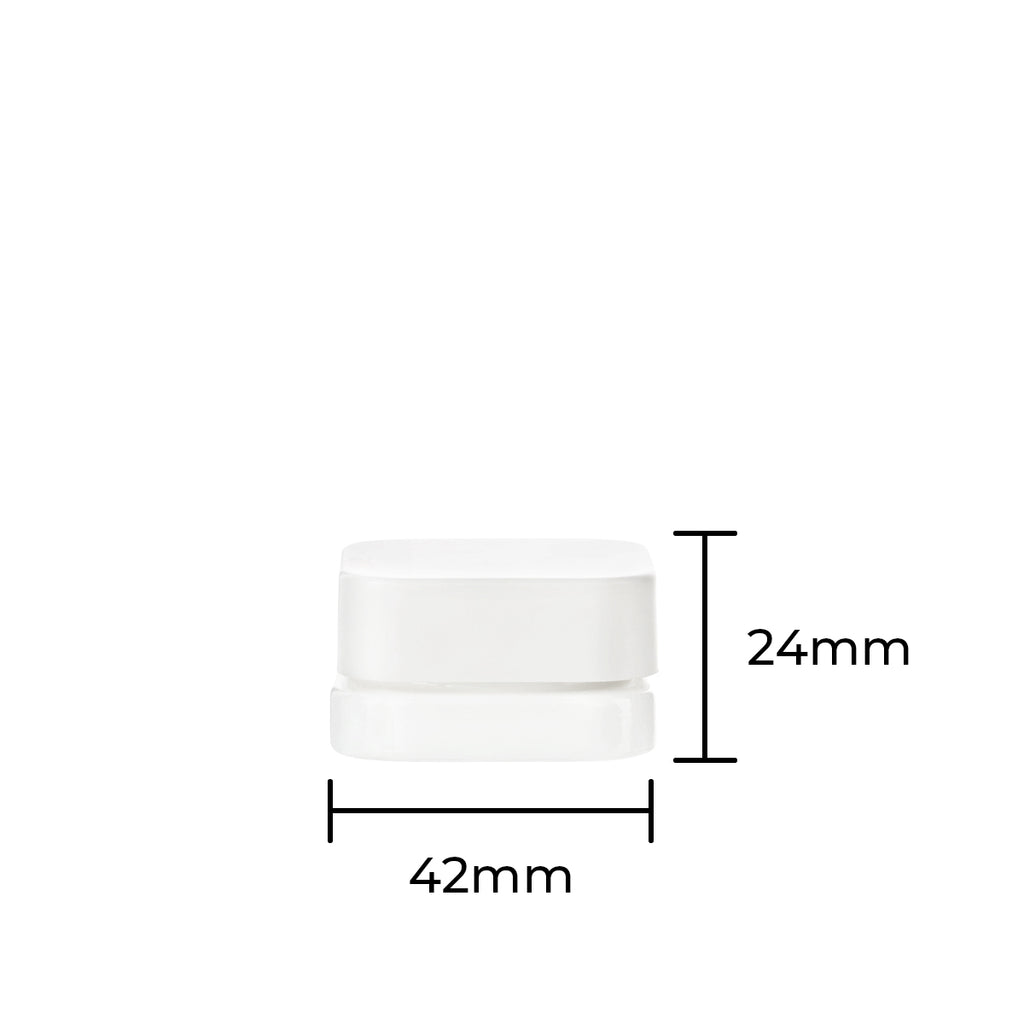 24mm

42mm