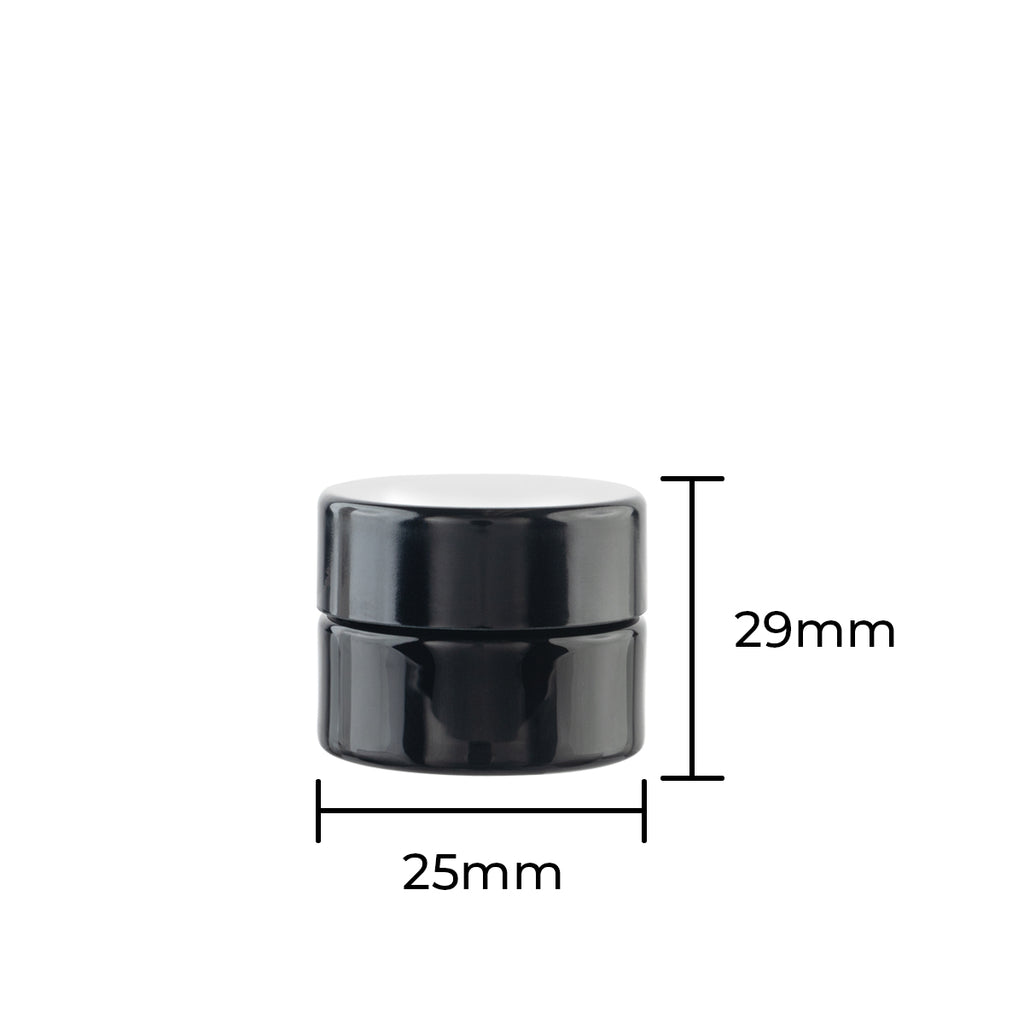 29mm

25mm