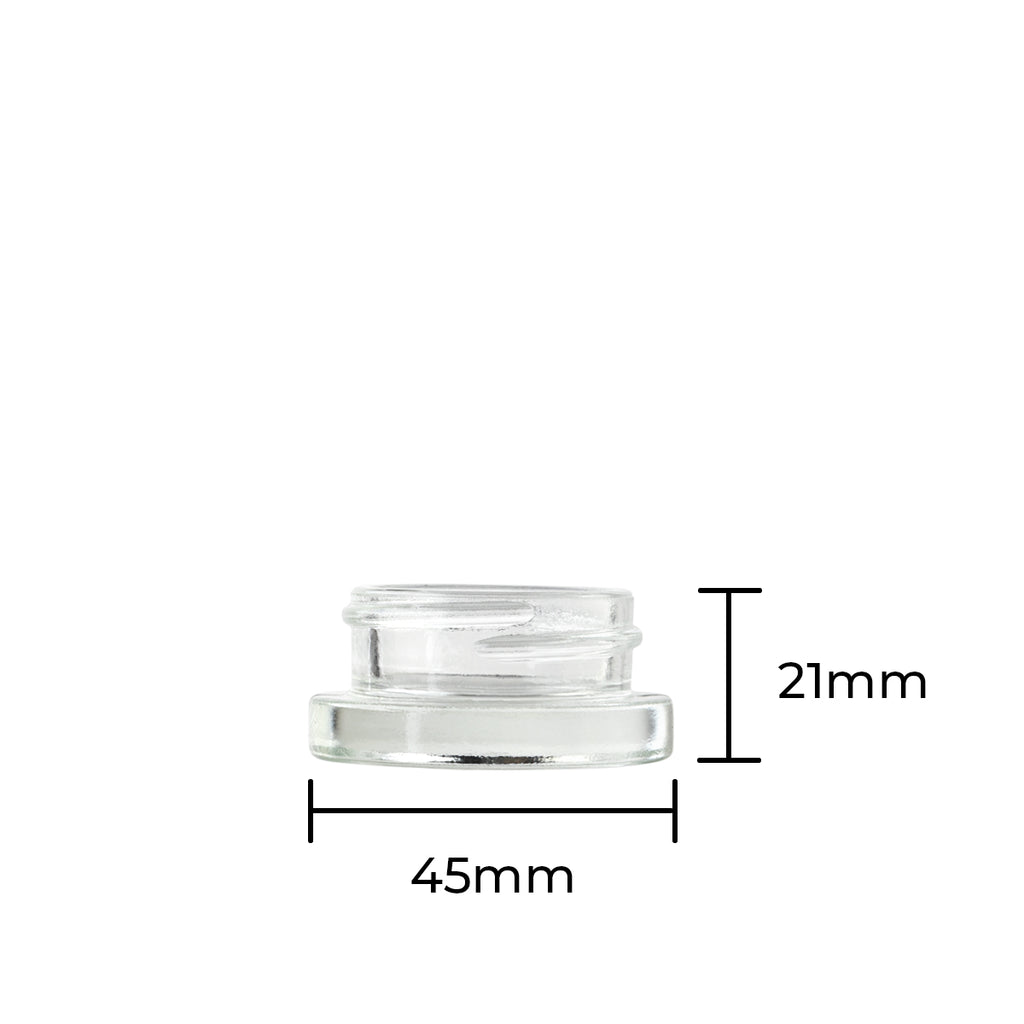 21mm

45mm