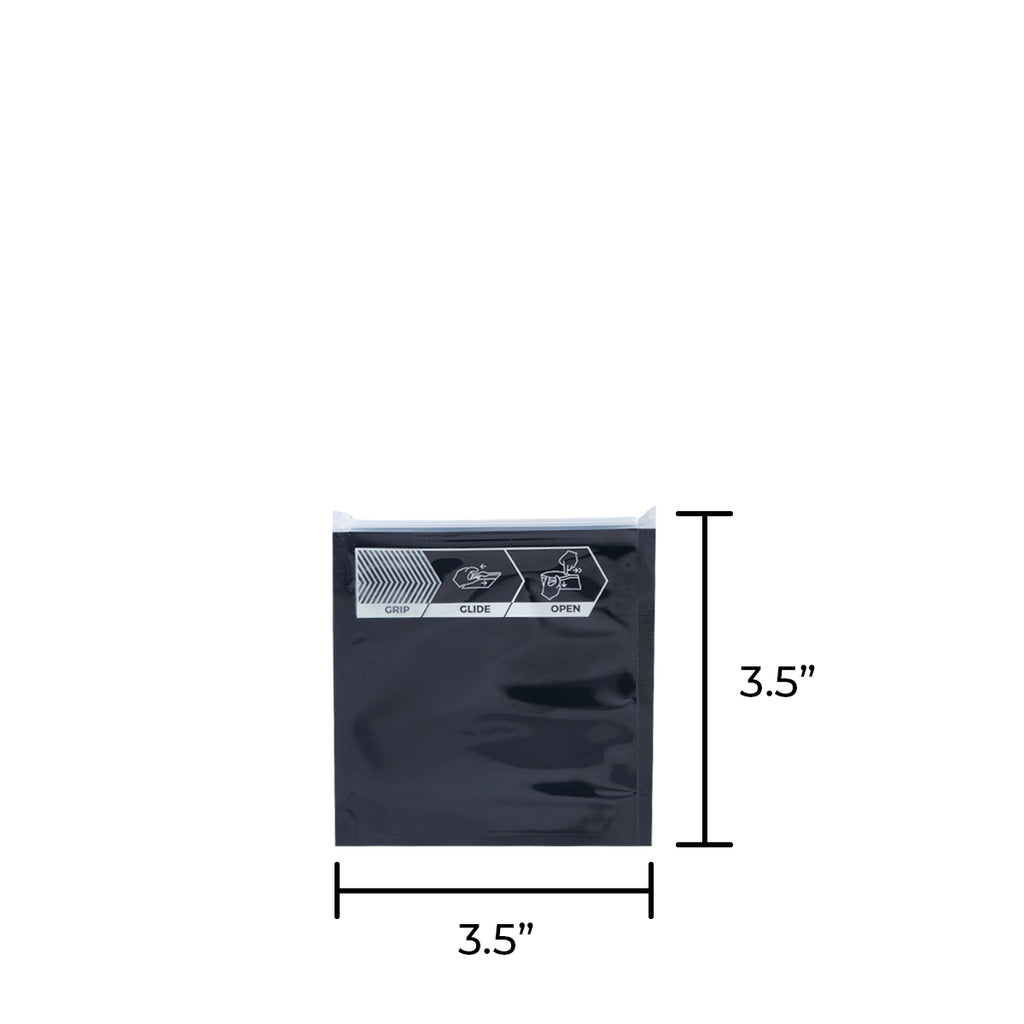 GRIP GLIDE OPEN

3.5”

3.5”