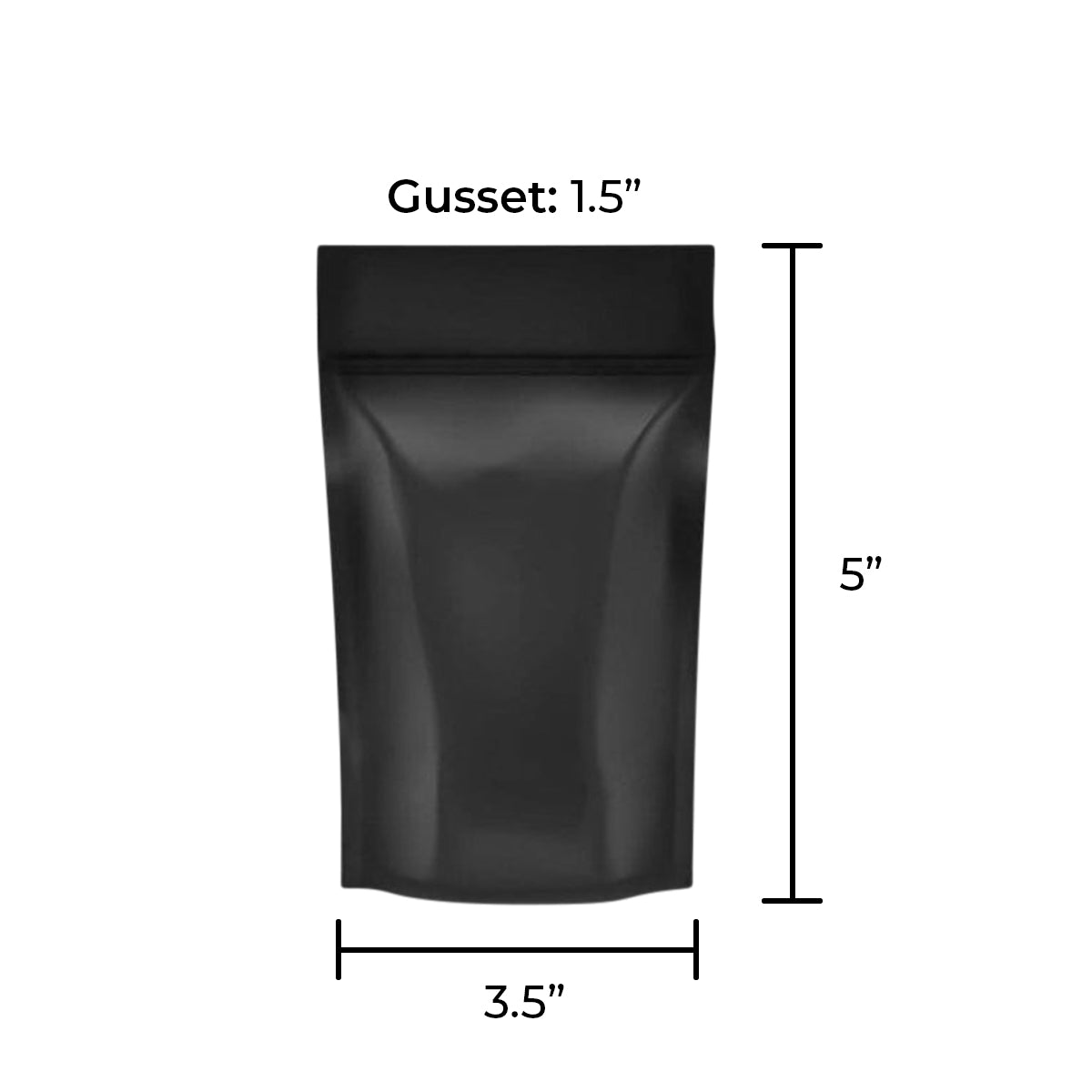 Gusset: 1.5”

5”

3.5”