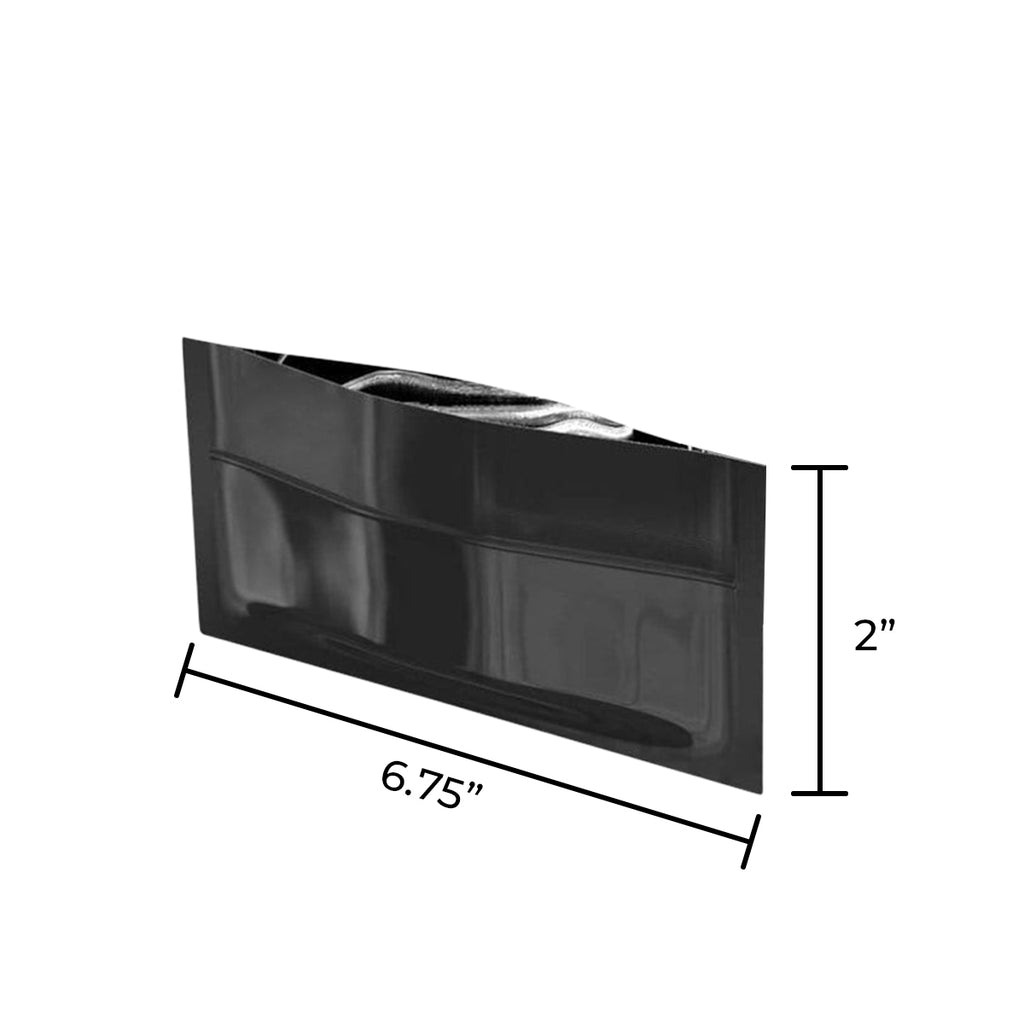 2”

6.75”