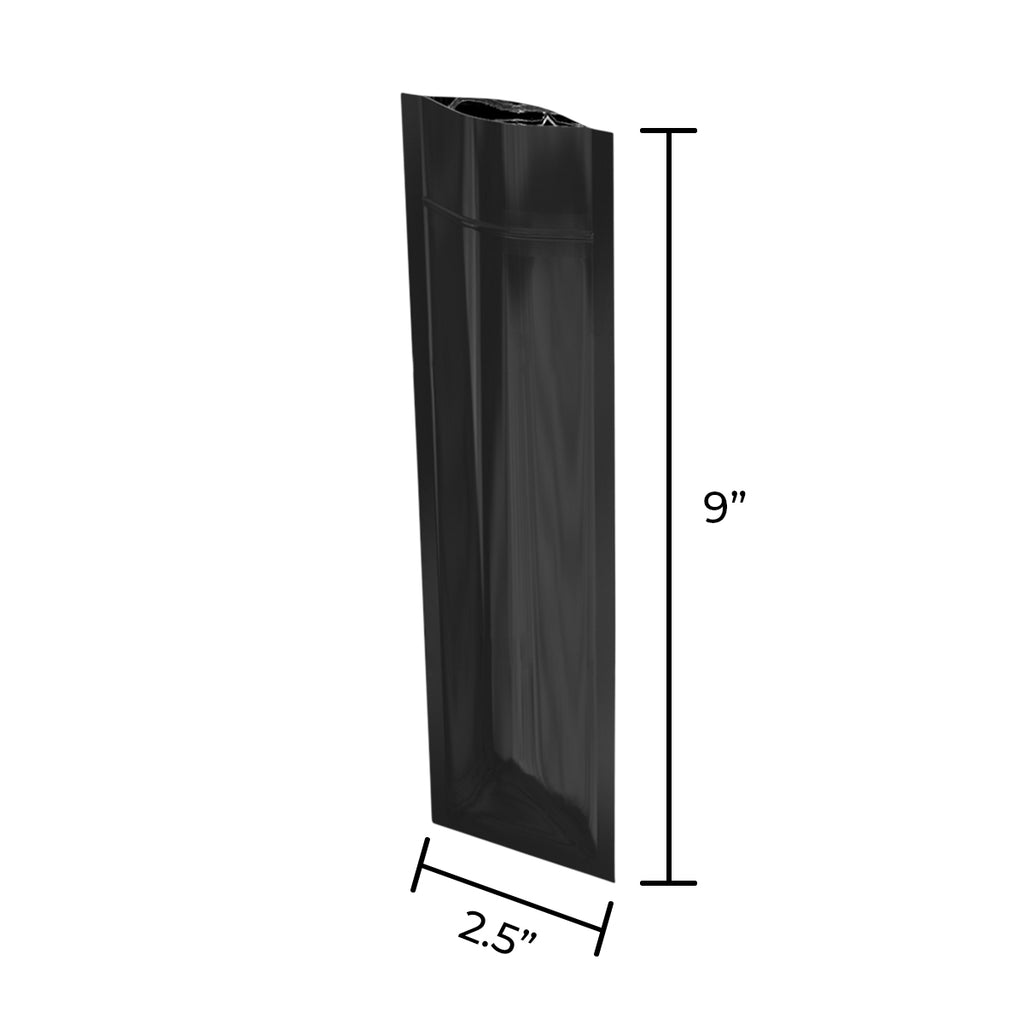 9”

2.5”