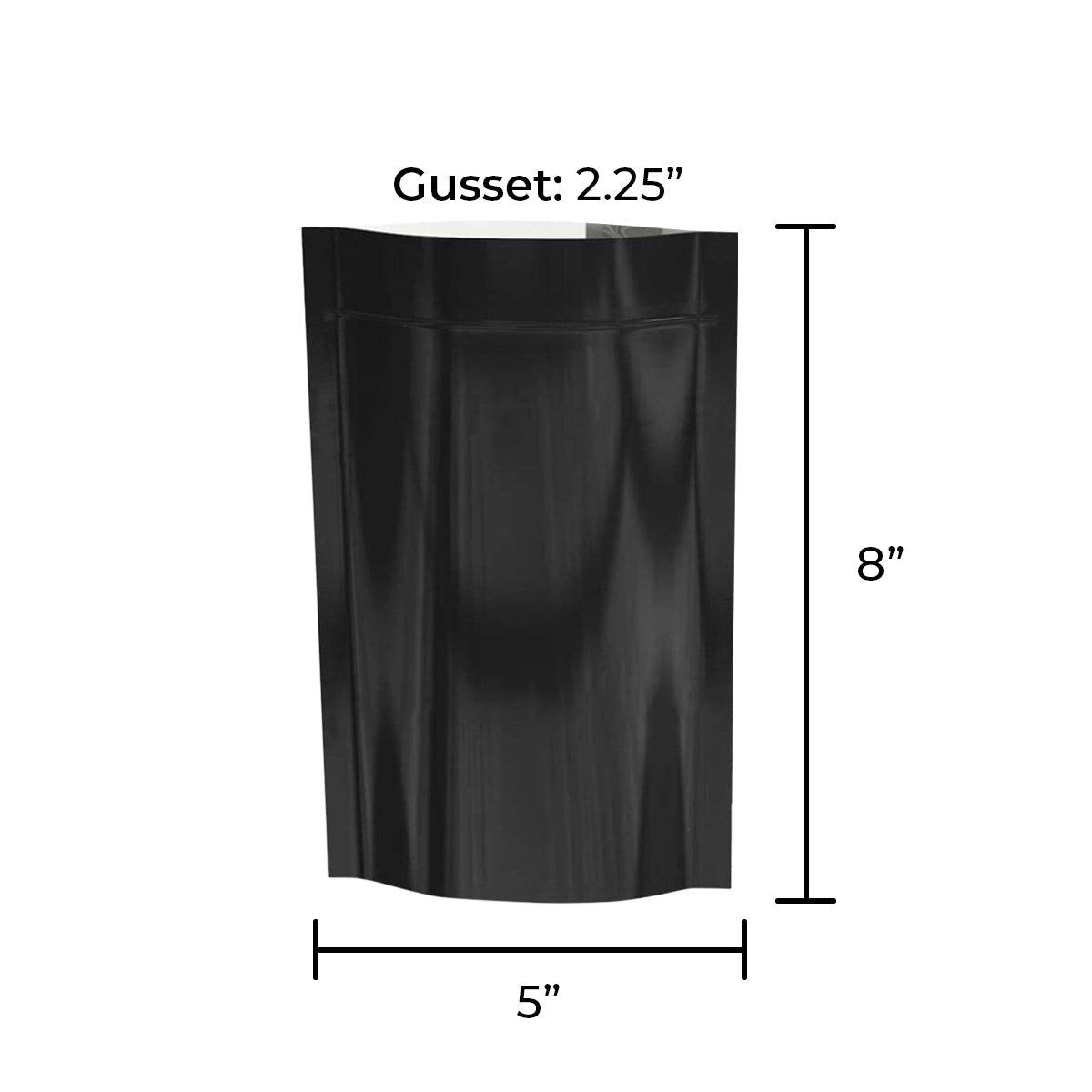 Gusset: 2.25”

8”

5”