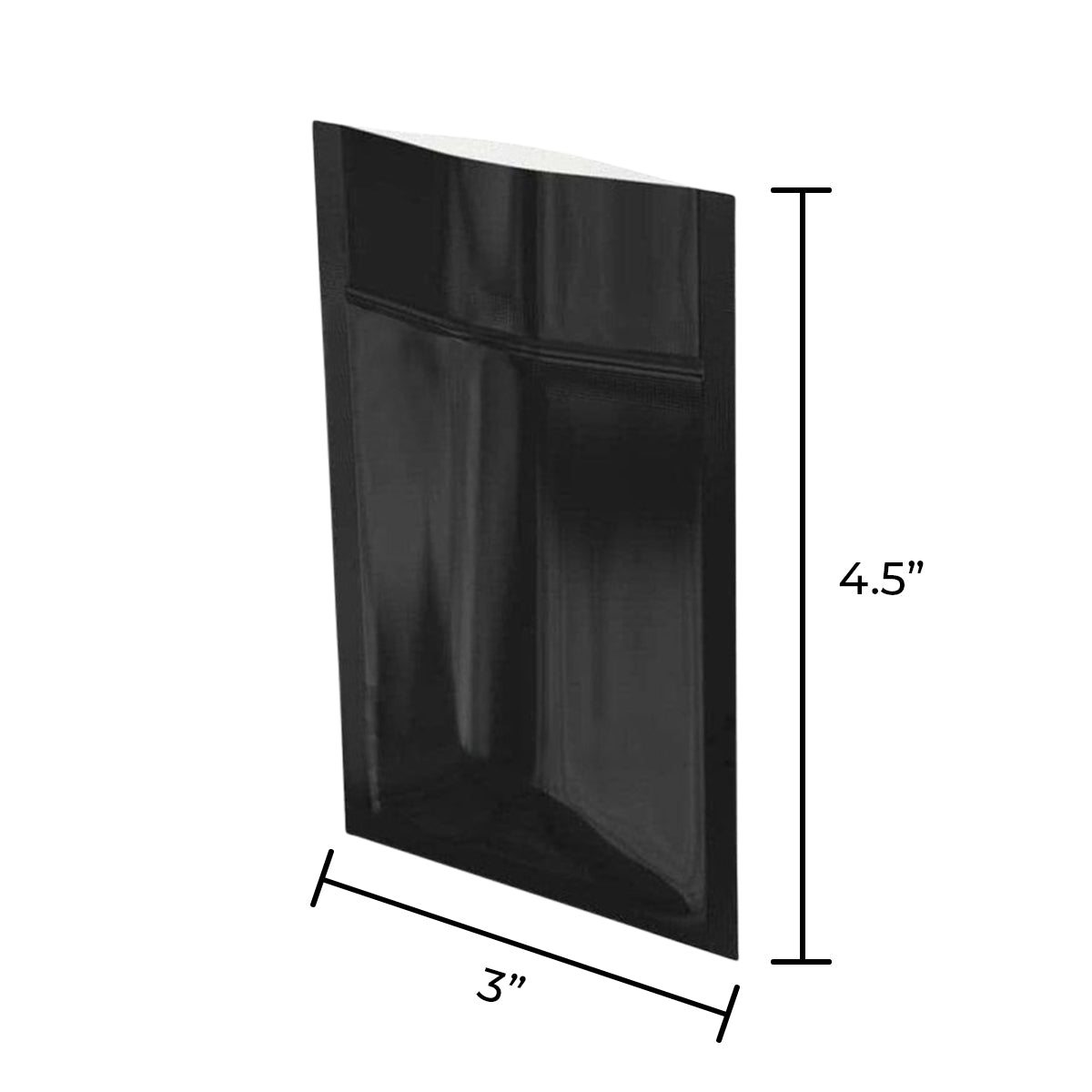 4.5”

3”