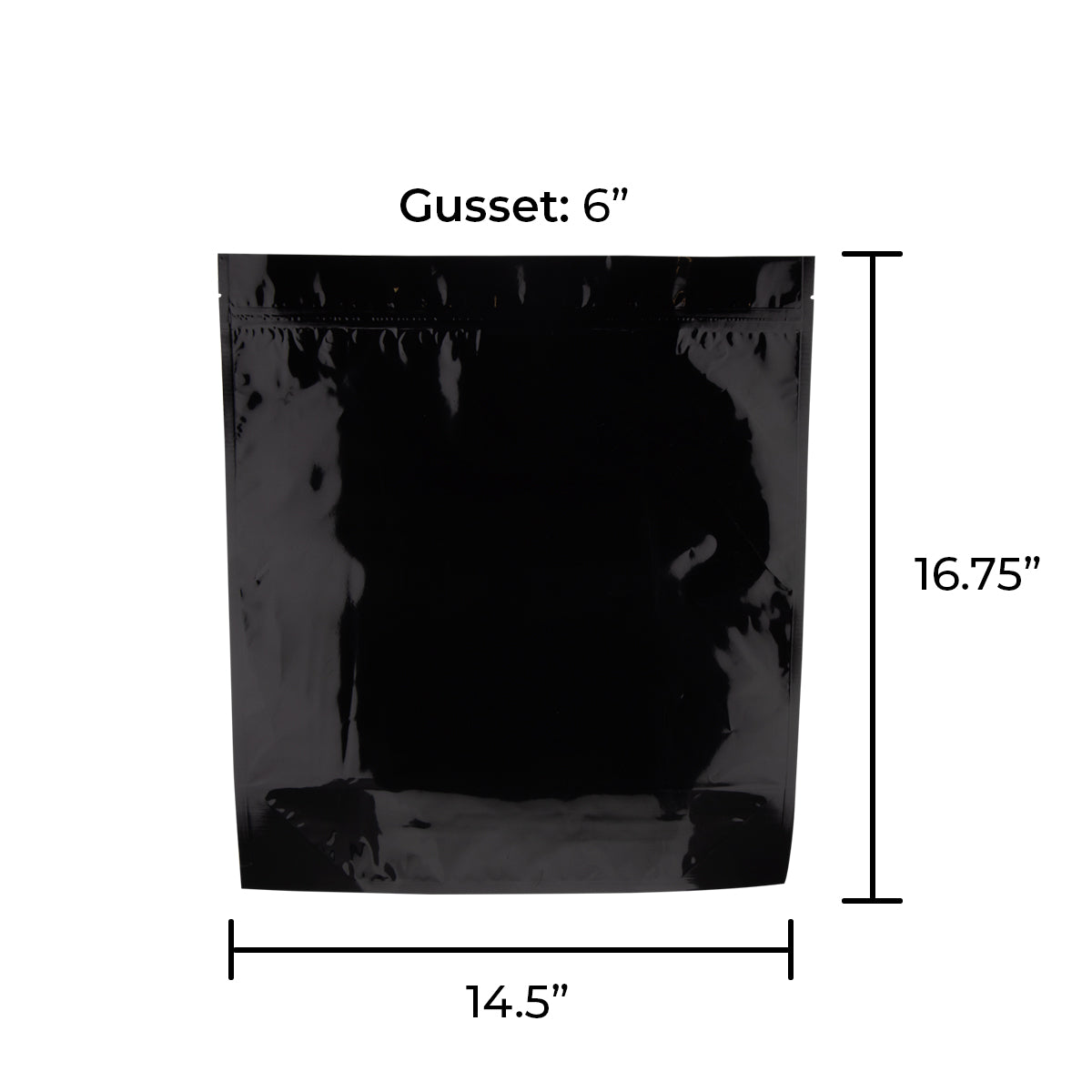 Gusset: 6”

16.75”

14.5”