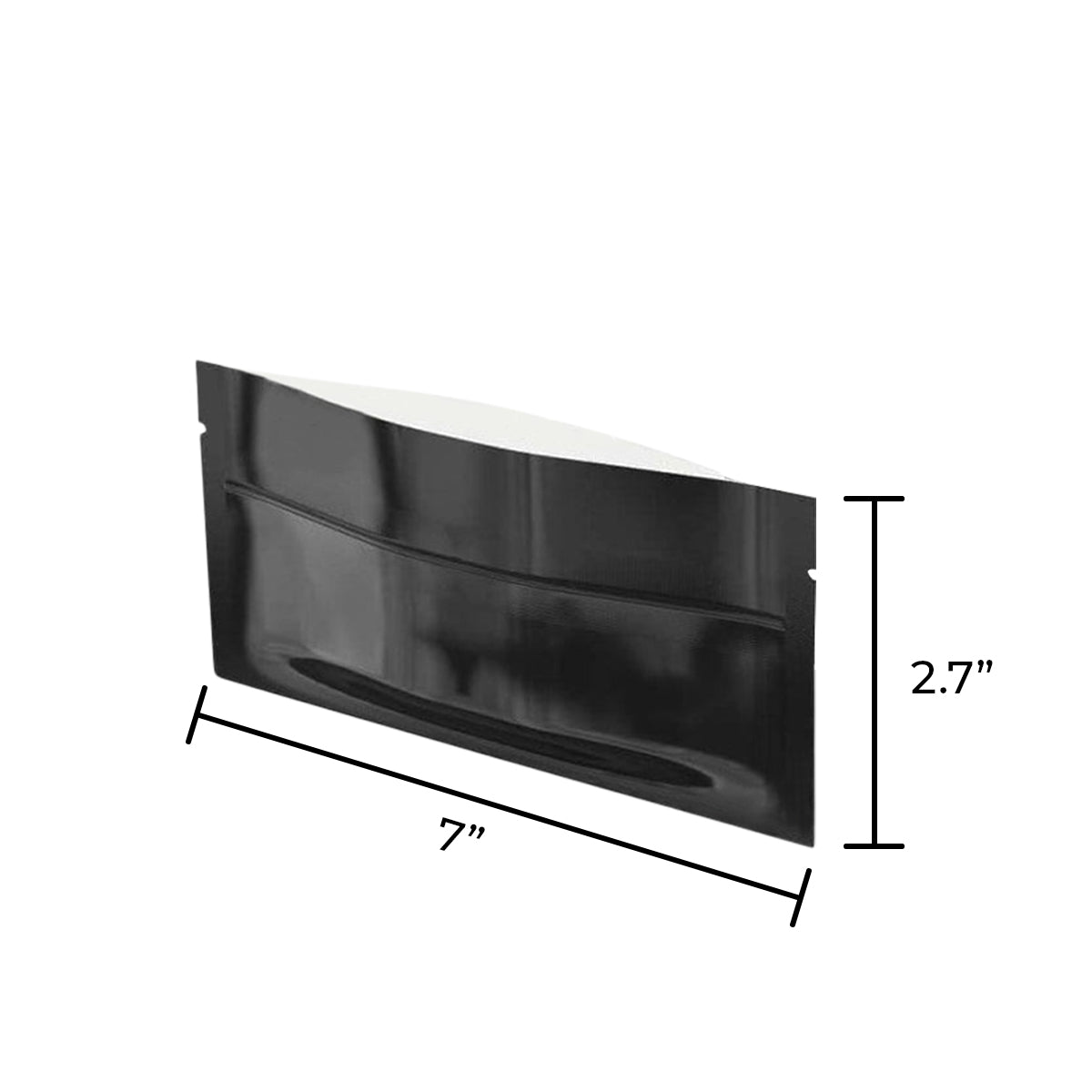 2.7”

7”