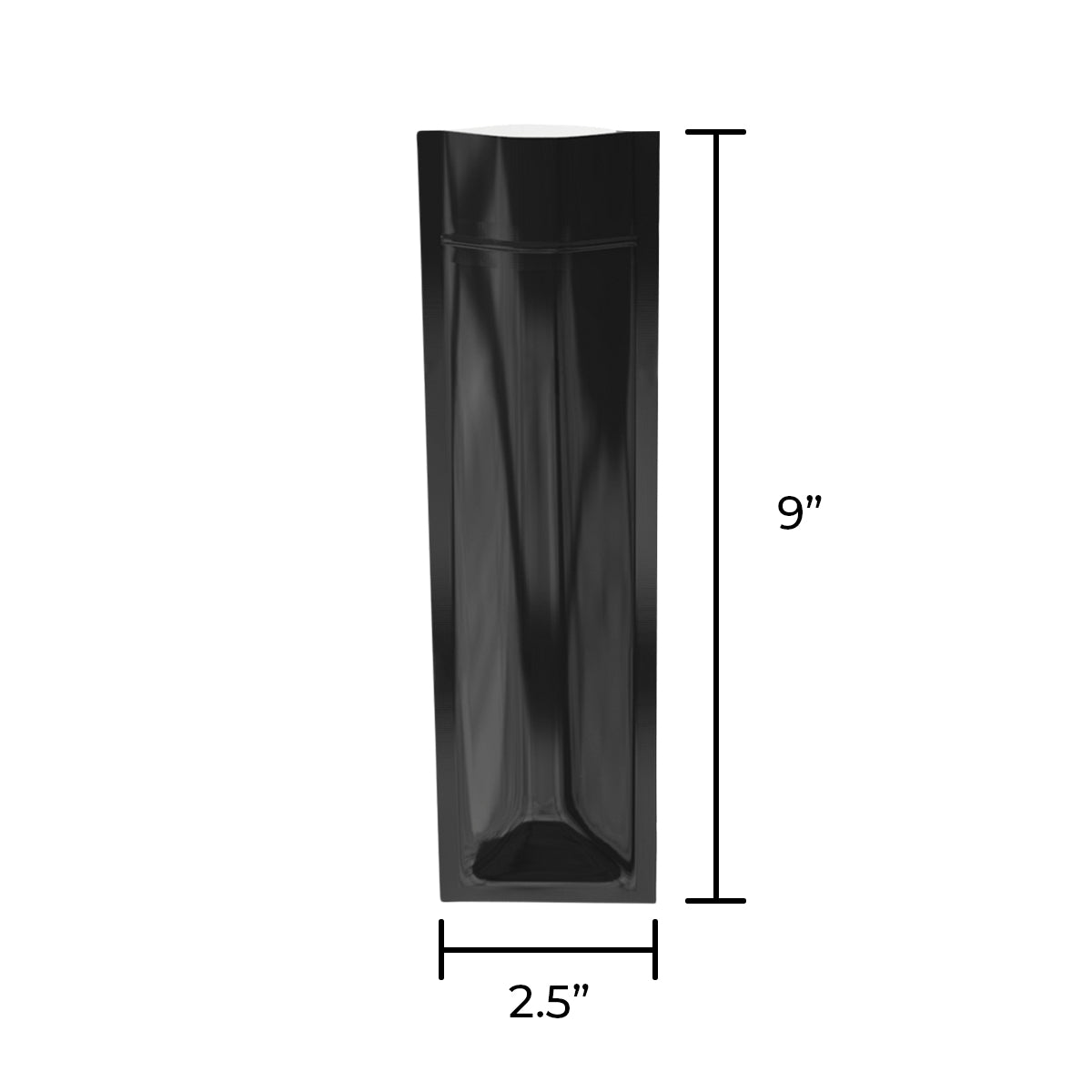 9”

2.5”