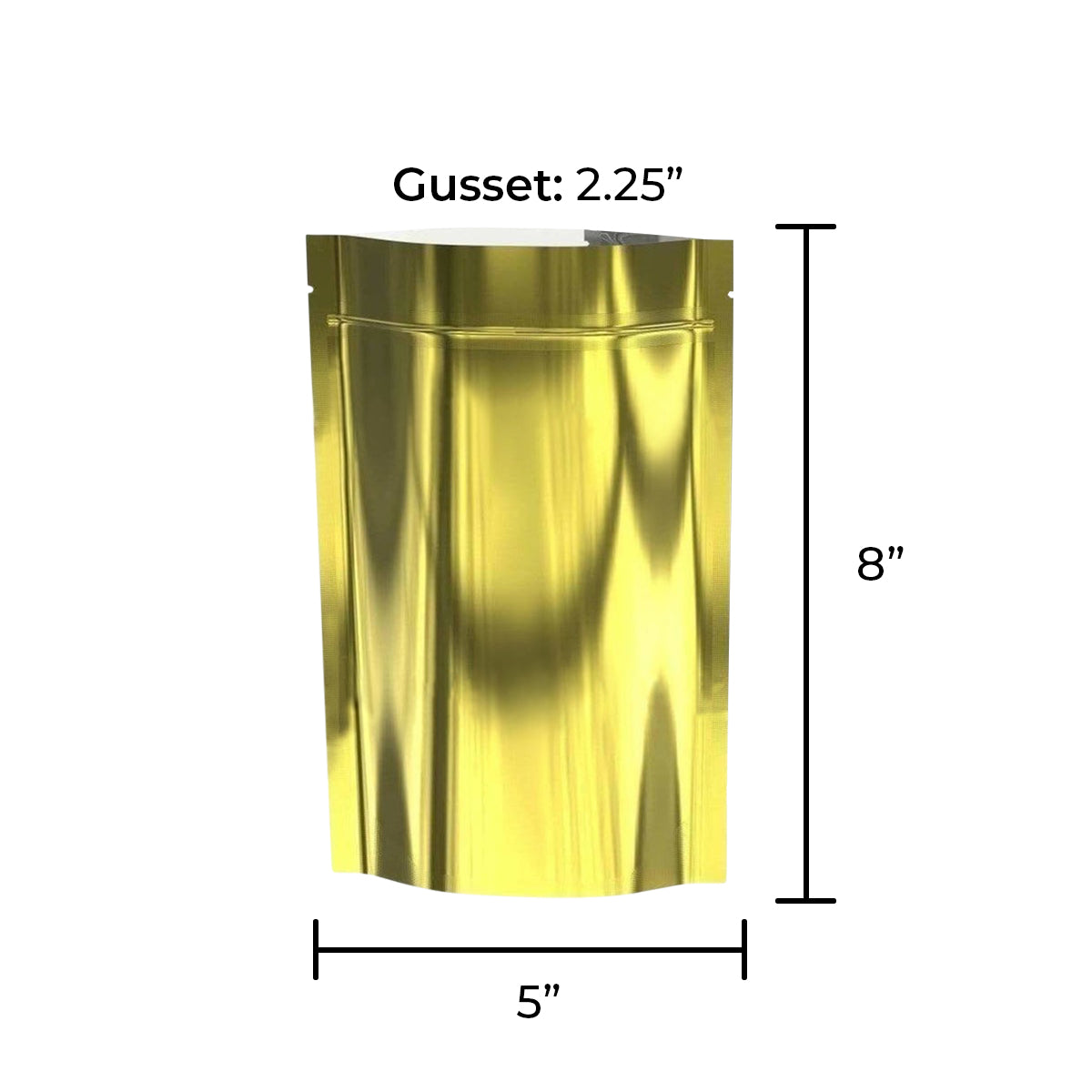 Gusset: 2.25”

8”

5”