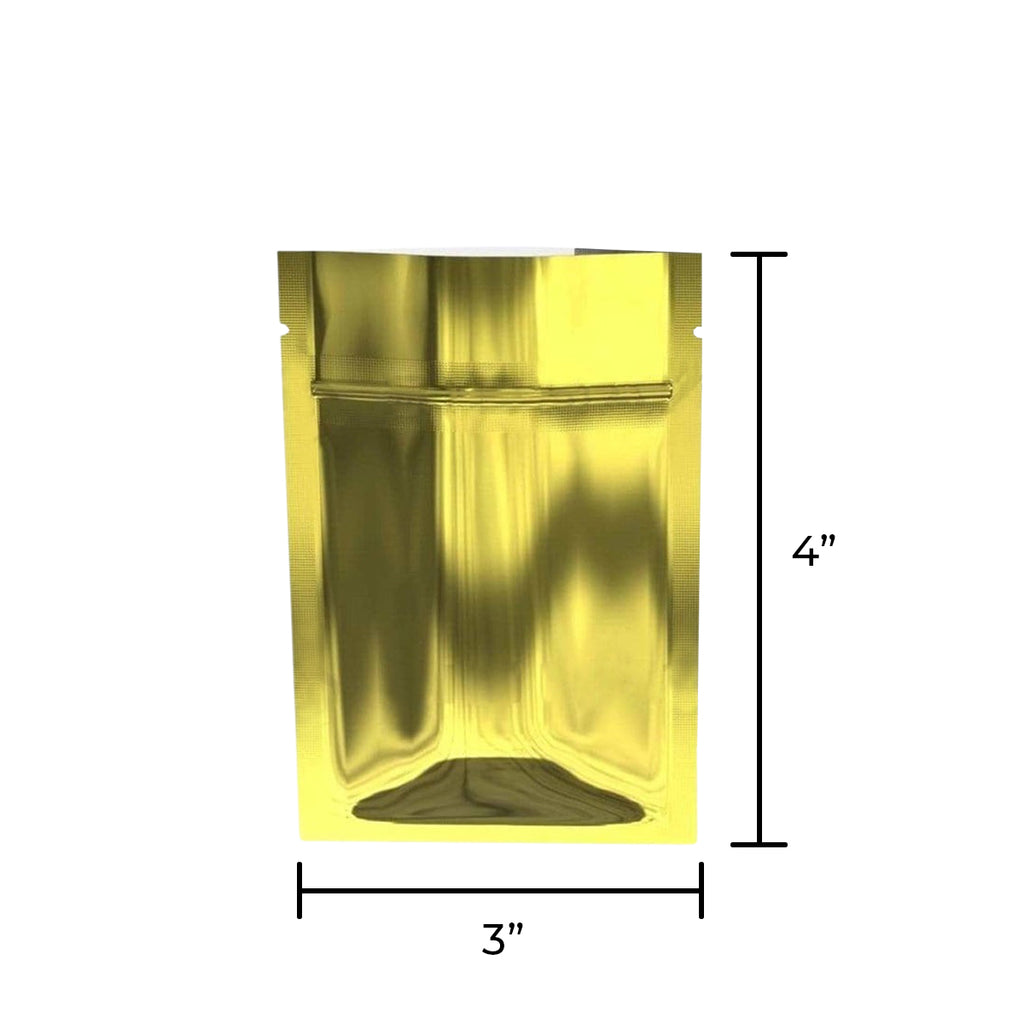 4”

3”