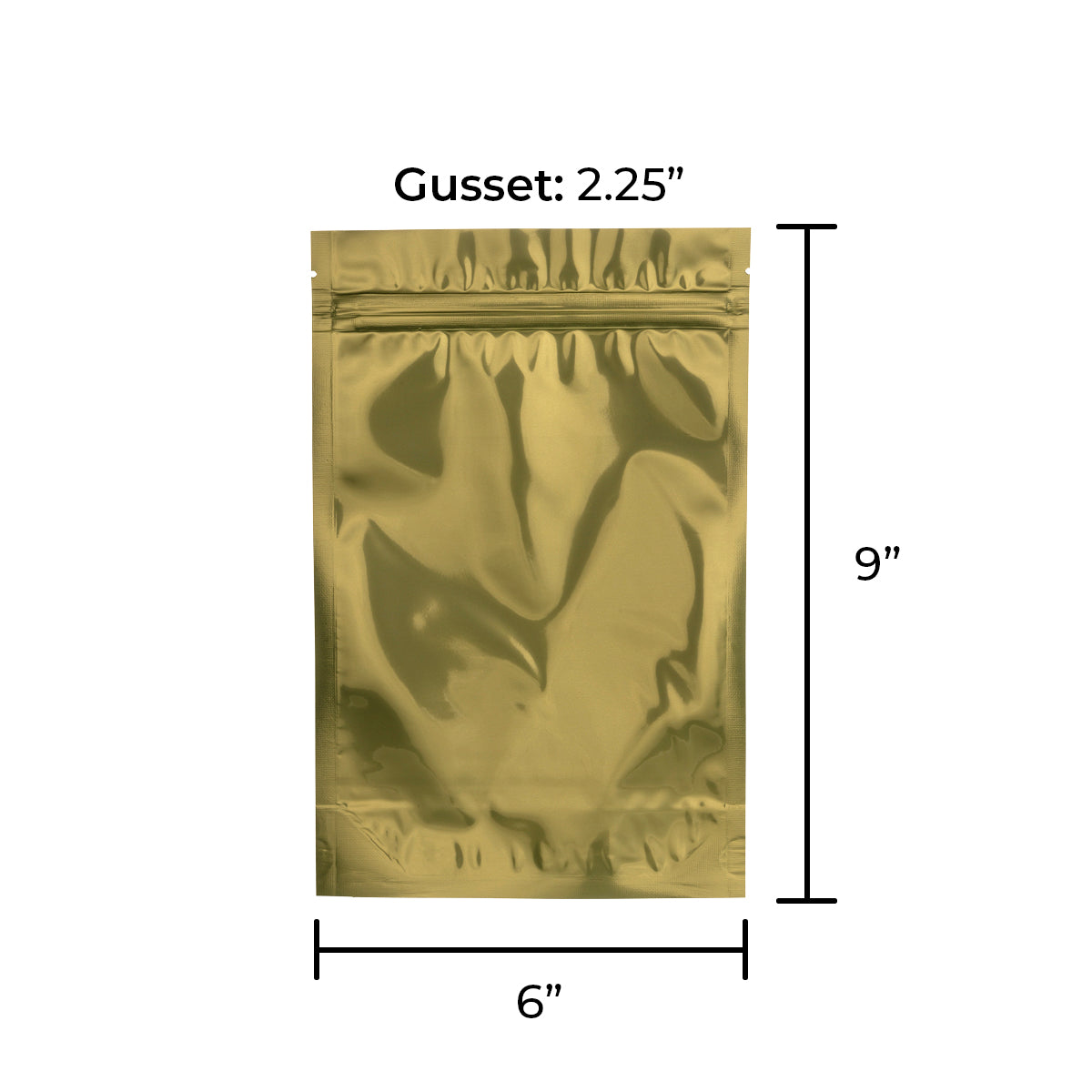 Gusset: 2.25”

9”

6”