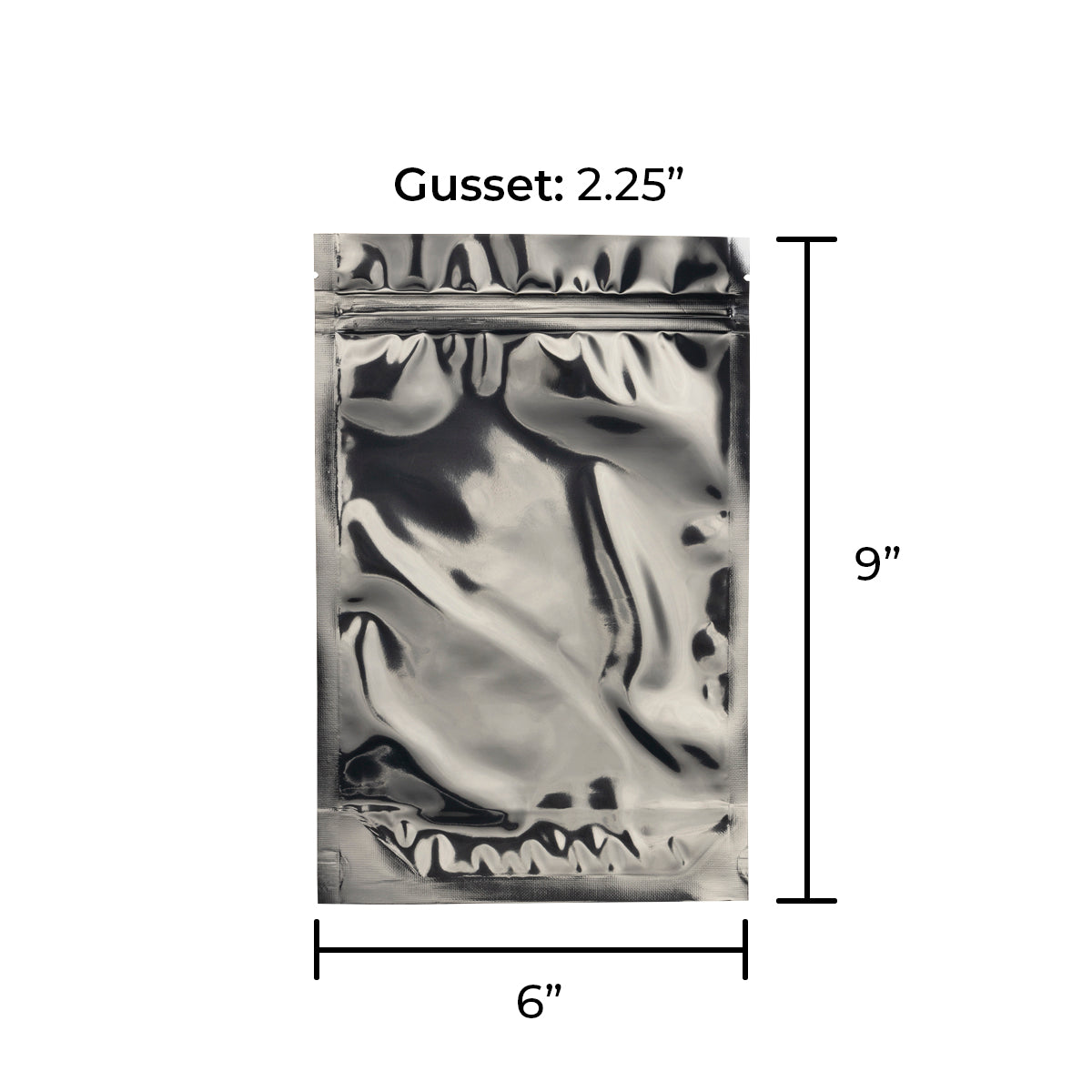 Gusset: 2.25”

9”

6”