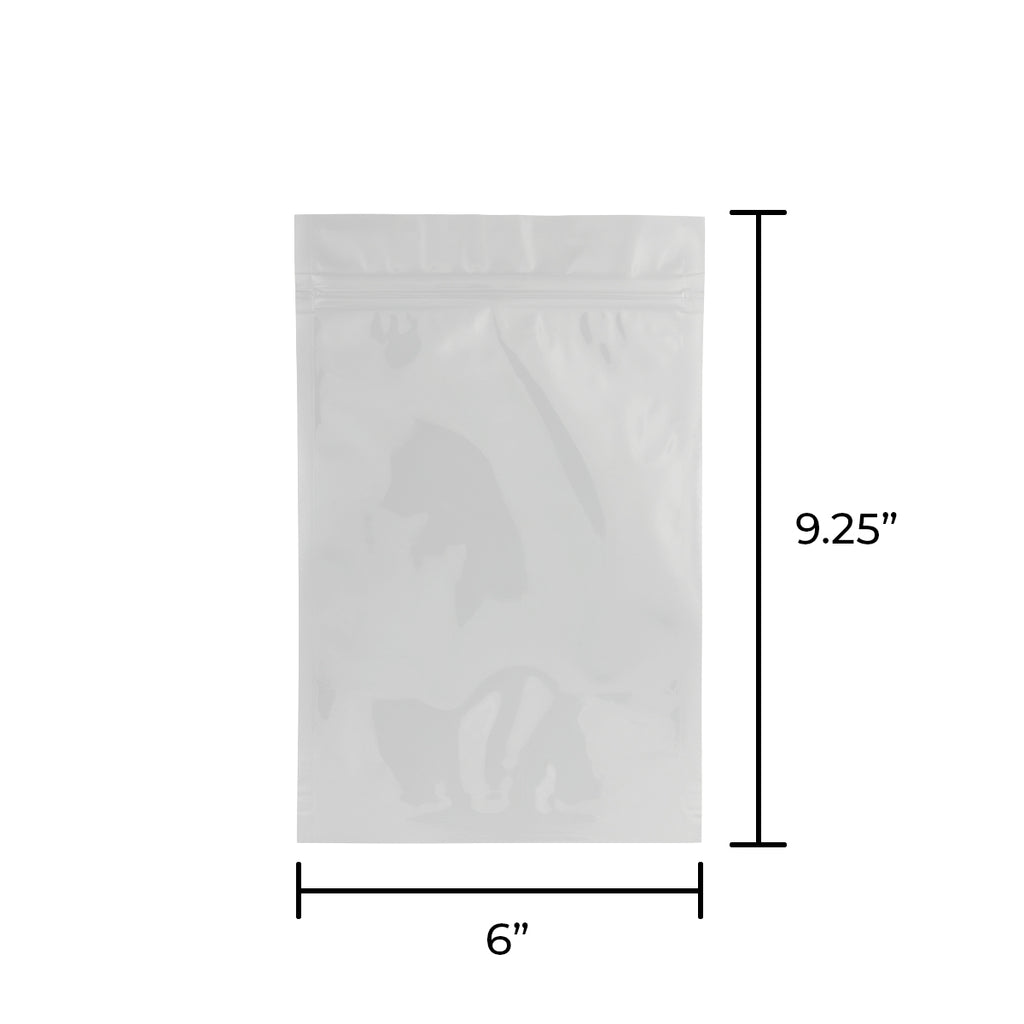 9.25”

6”